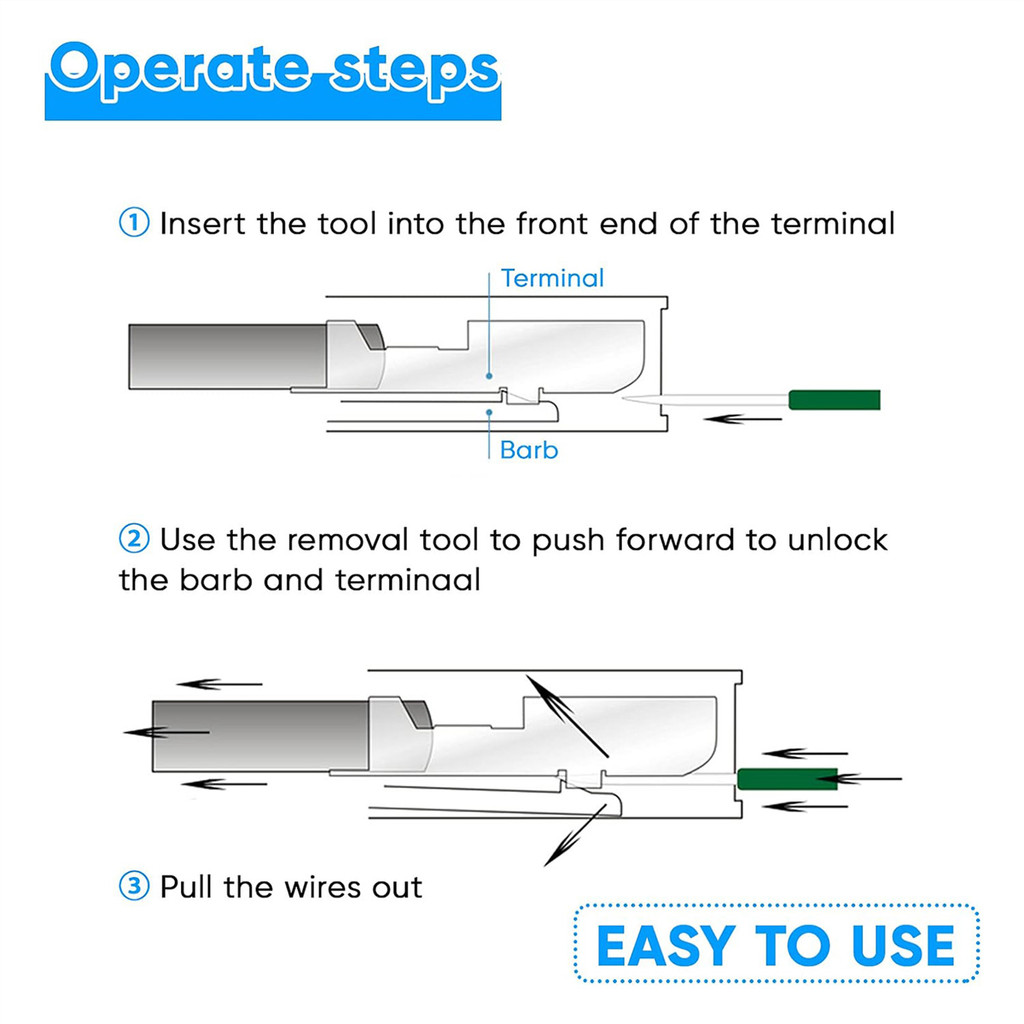 Operate steps

① Insert the tool into the front end of the terminal

Terminal

Barb

② Use the removal tool to push forward to unlock the barb and terminaal

③ Pull the wires out

EASY TO USE