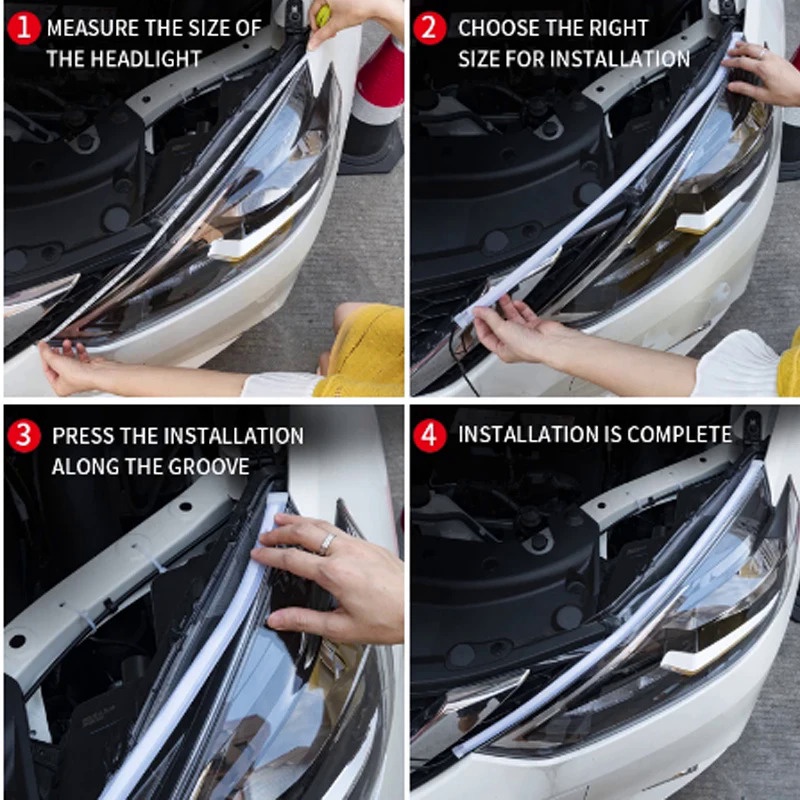 1 MEASURE THE SIZE OF THE HEADLIGHT

2 CHOOSE THE RIGHT SIZE FOR INSTALLATION

3 PRESS THE INSTALLATION ALONG THE GROOVE

4 INSTALLATION IS COMPLETE