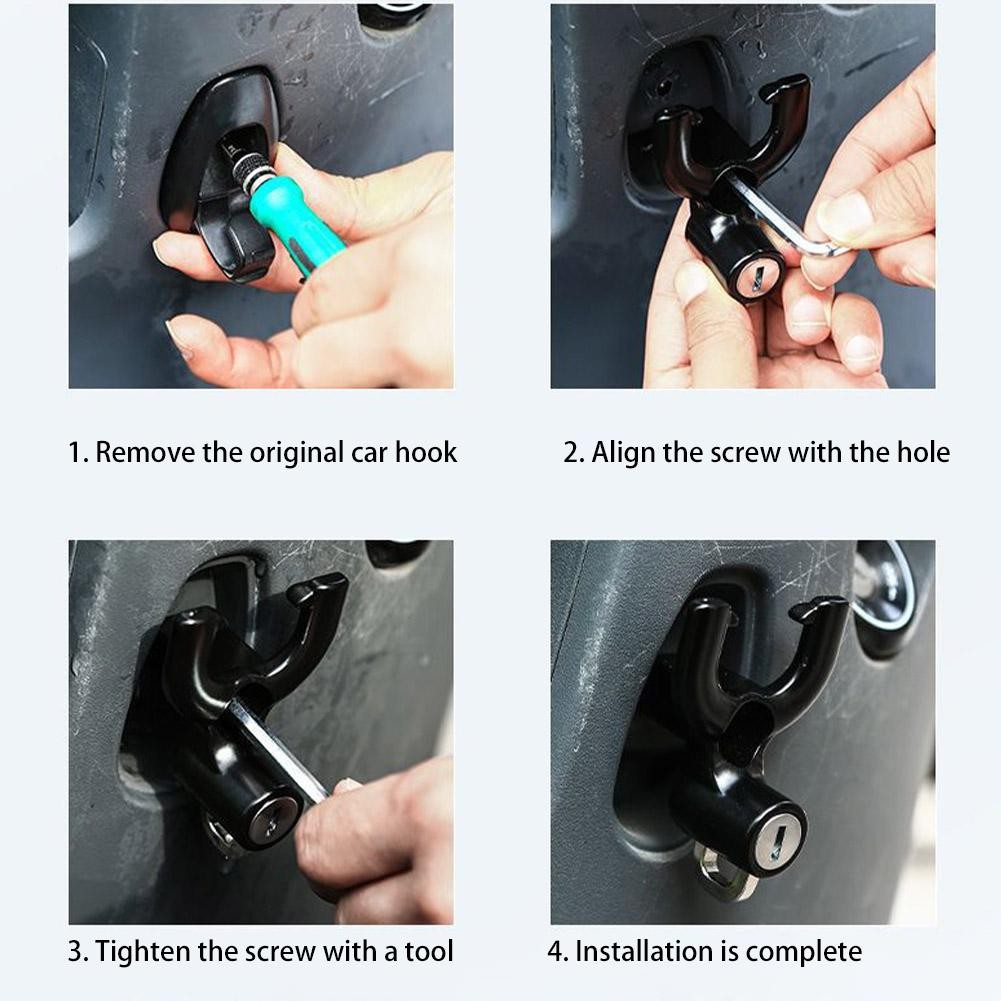 1. Remove the original car hook

2. Align the screw with the hole

3. Tighten the screw with a tool

4. Installation is complete