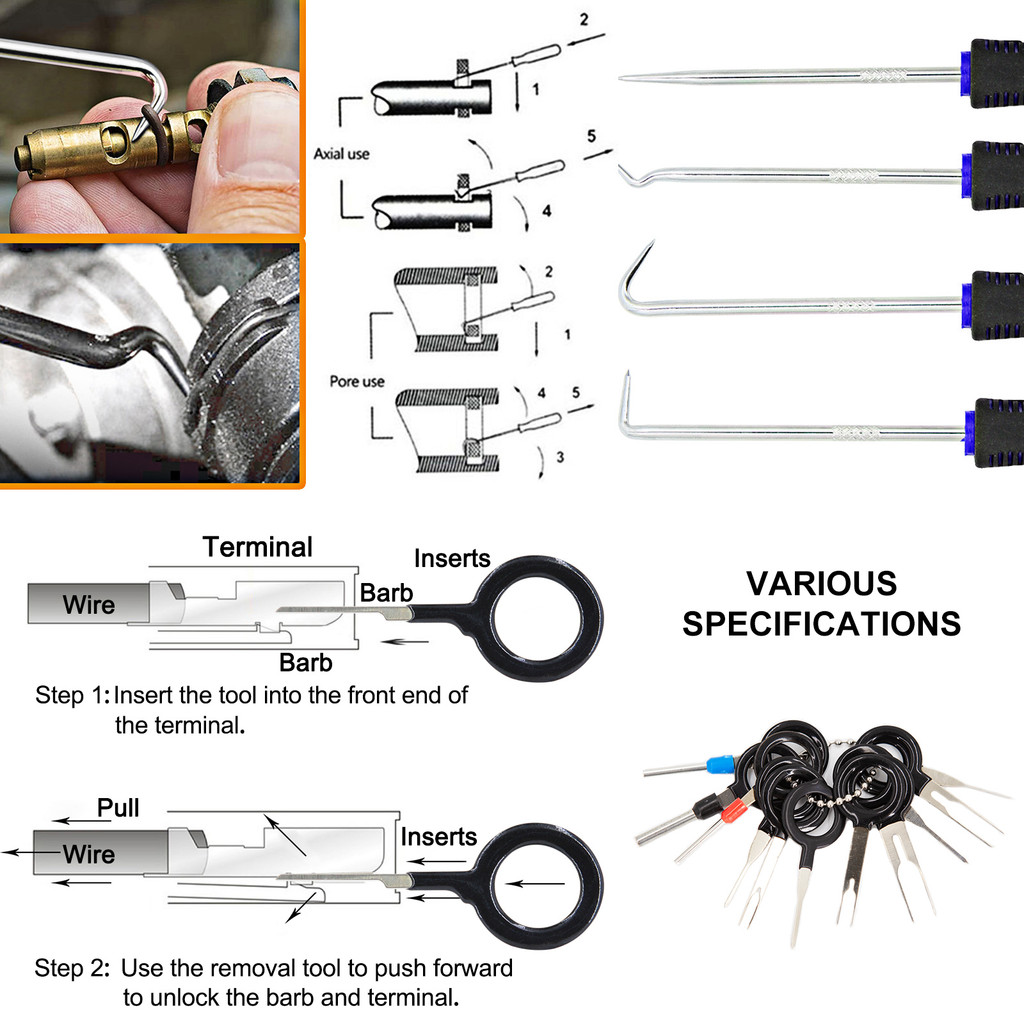 2
1
Axial use
5
4
2
1
Pore use
4
5
3

Terminal
Inserts
Wire
Barb
Barb
Step 1: Insert the tool into the front end of the terminal.

VARIOUS SPECIFICATIONS

Pull
Wire
Inserts
Step 2: Use the removal tool to push forward to unlock the barb and terminal.