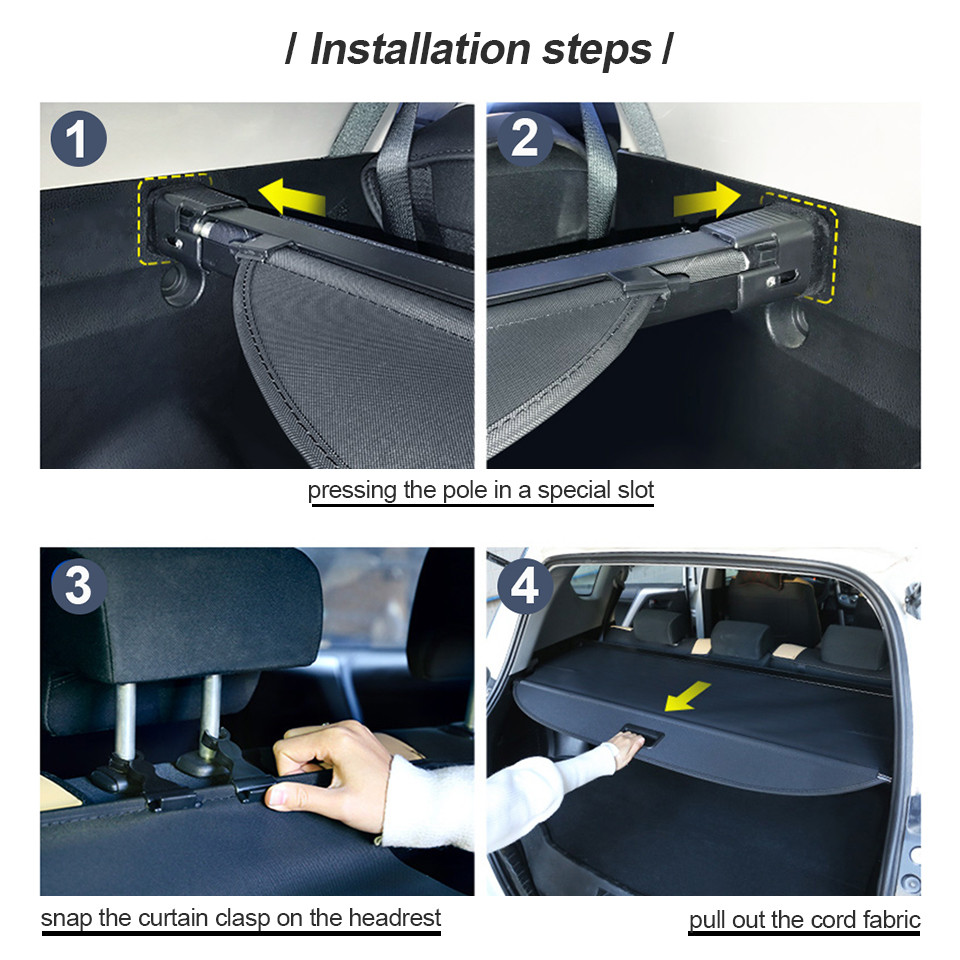 / Installation steps /

1

2

pressing the pole in a special slot

3

4

snap the curtain clasp on the headrest

pull out the cord fabric