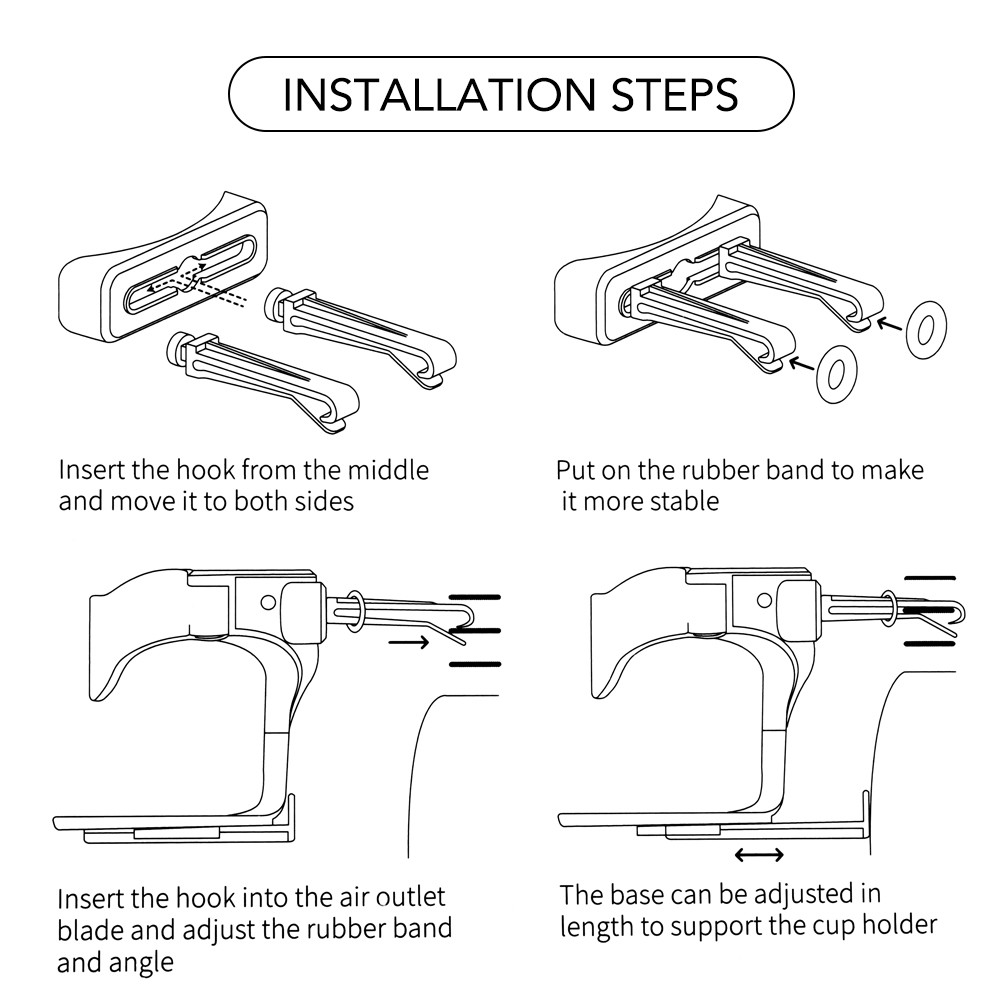 INSTALLATION STEPS

Insert the hook from the middle and move it to both sides

Put on the rubber band to make it more stable

Insert the hook into the air outlet blade and adjust the rubber band and angle

The base can be adjusted in length to support the cup holder