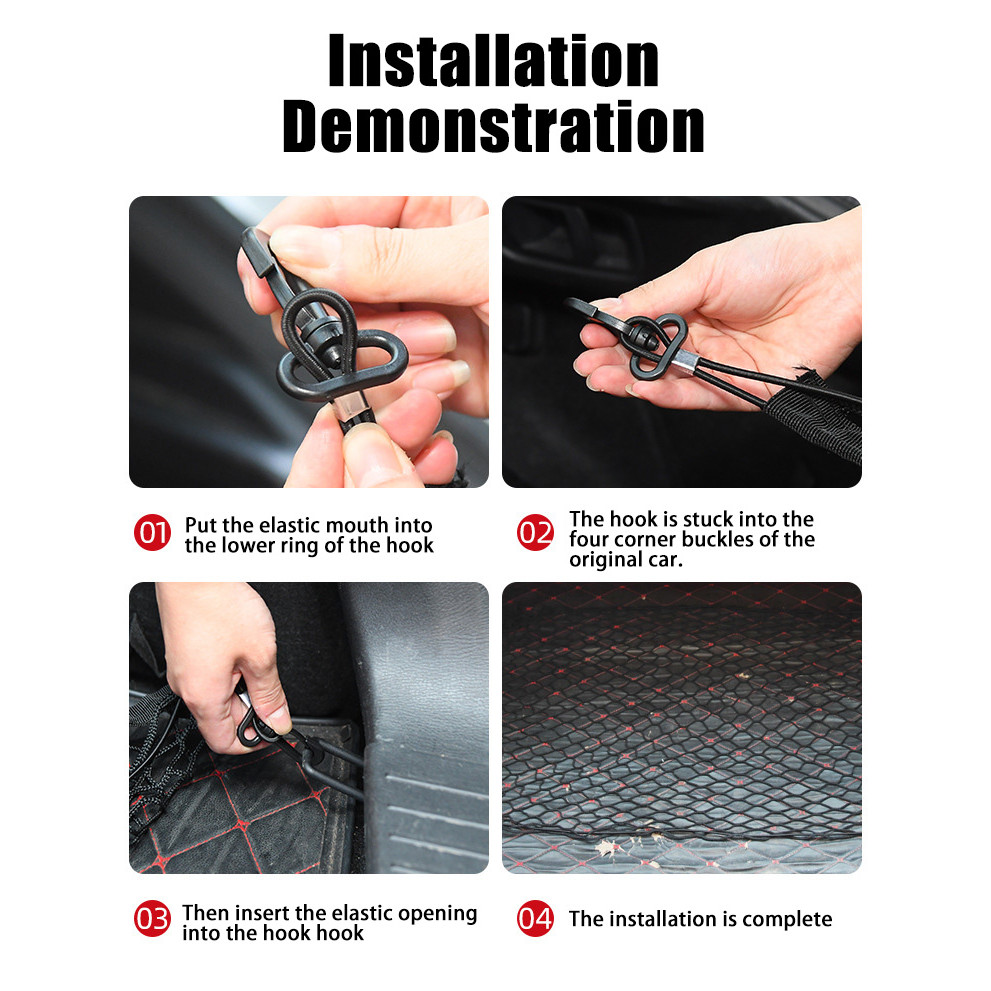 Installation Demonstration

01 Put the elastic mouth into the lower ring of the hook

02 The hook is stuck into the four corner buckles of the original car.

03 Then insert the elastic opening into the hook hook

04 The installation is complete