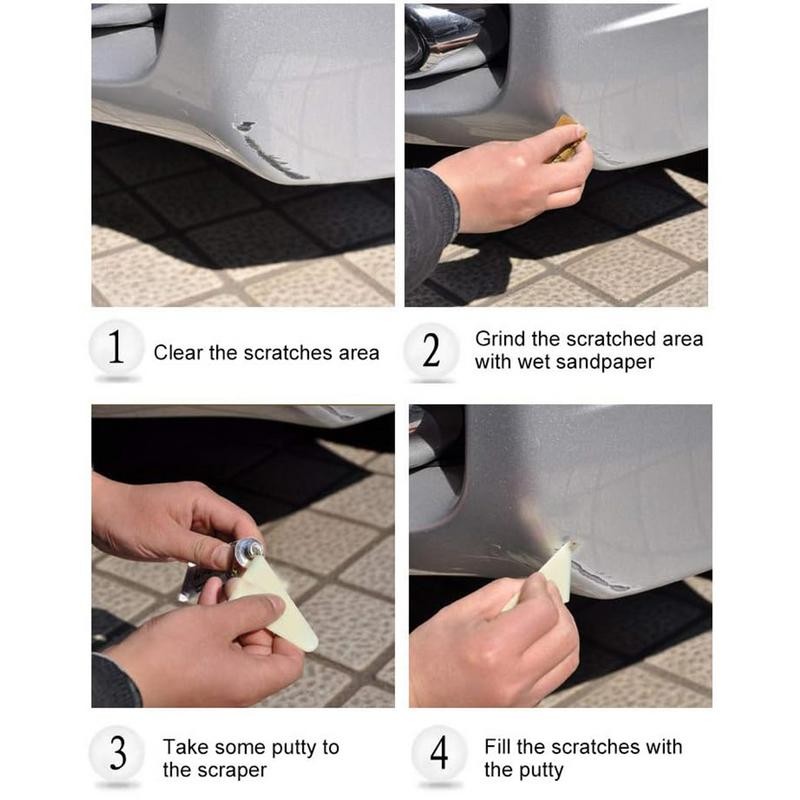 1 Clear the scratches area

2 Grind the scratched area with wet sandpaper

3 Take some putty to the scraper

4 Fill the scratches with the putty