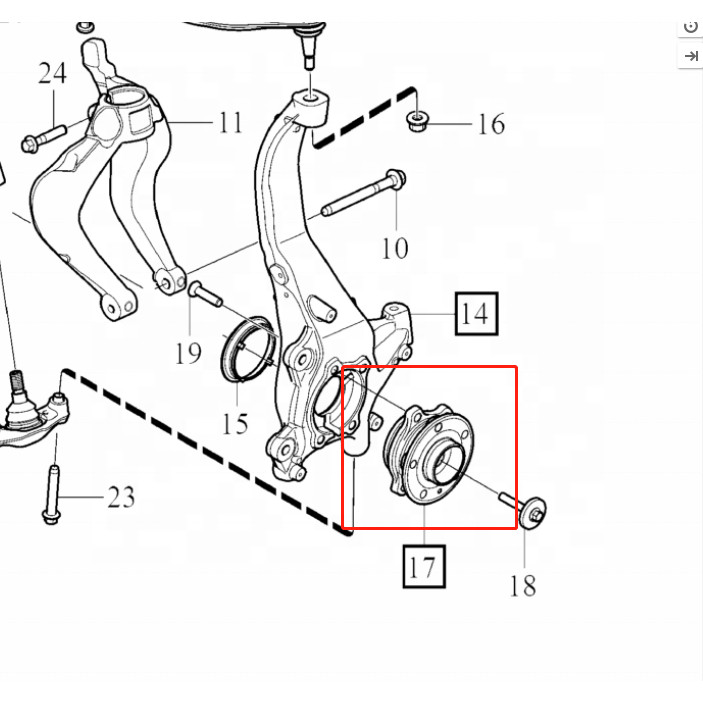 24
11
16
10
14
19
15
23
17
18