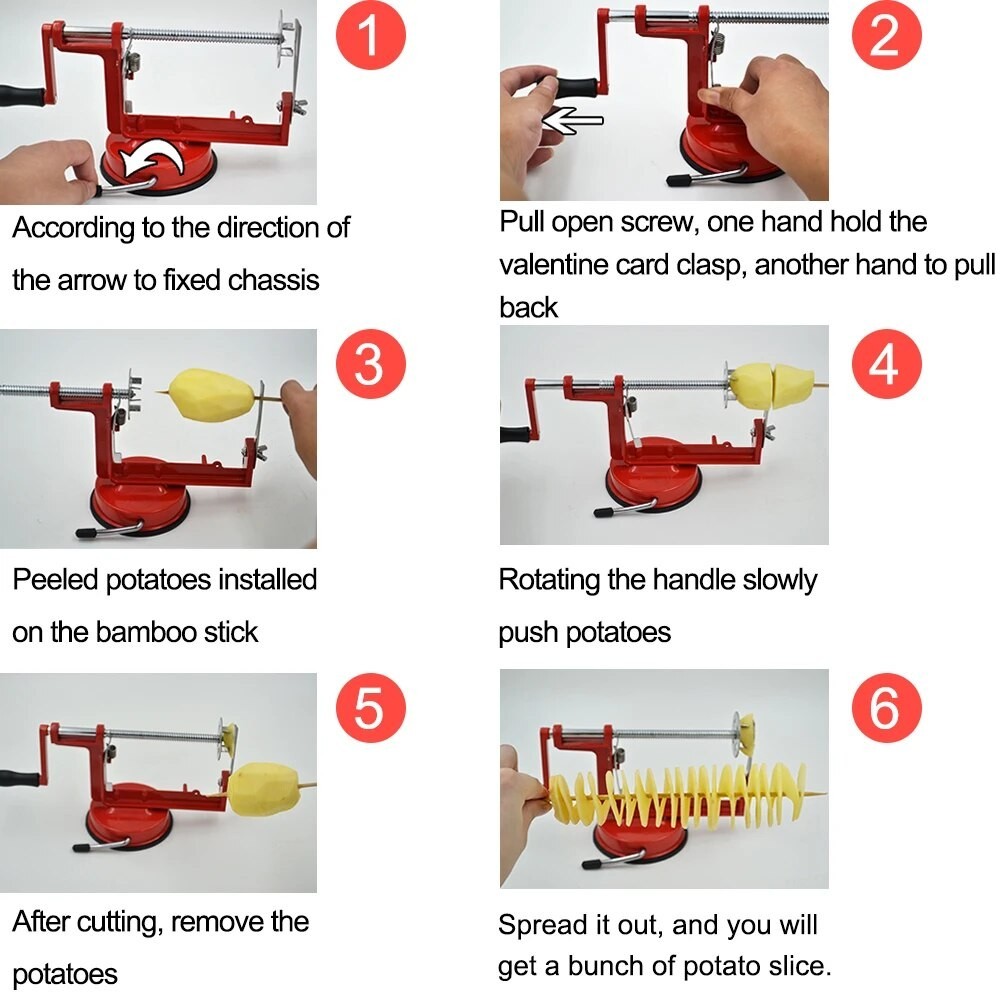 1

According to the direction of the arrow to fixed chassis

2

Pull open screw, one hand hold the valentine card clasp, another hand to pull back

3

Peeled potatoes installed on the bamboo stick

4

Rotating the handle slowly push potatoes

5

After cutting, remove the potatoes

6

Spread it out, and you will get a bunch of potato slice.