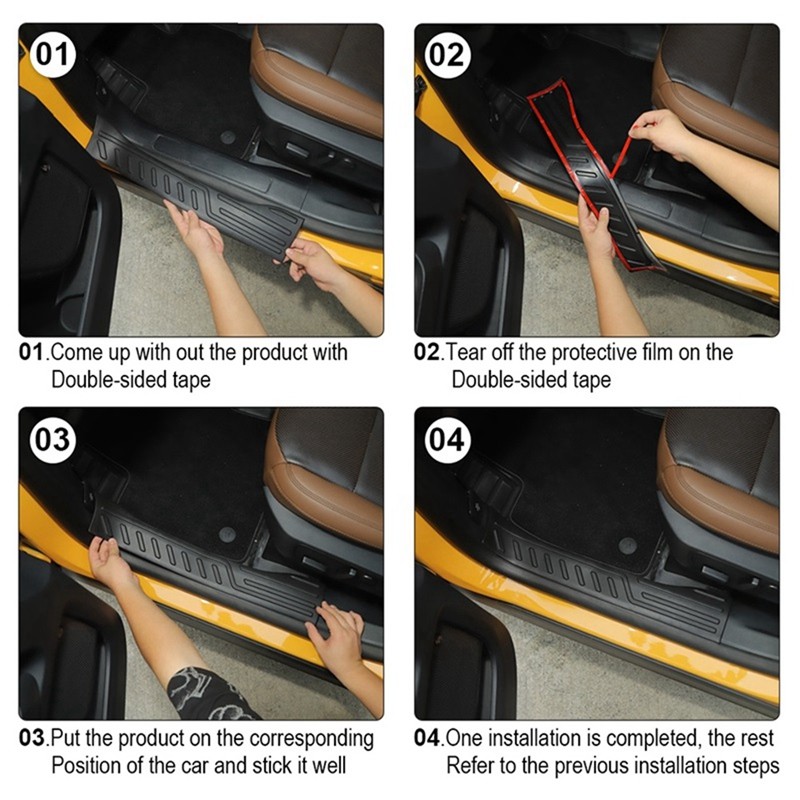 01

01.Come up with out the product with Double-sided tape

02

02.Tear off the protective film on the Double-sided tape

03

03.Put the product on the corresponding Position of the car and stick it well

04

04.One installation is completed, the rest Refer to the previous installation steps