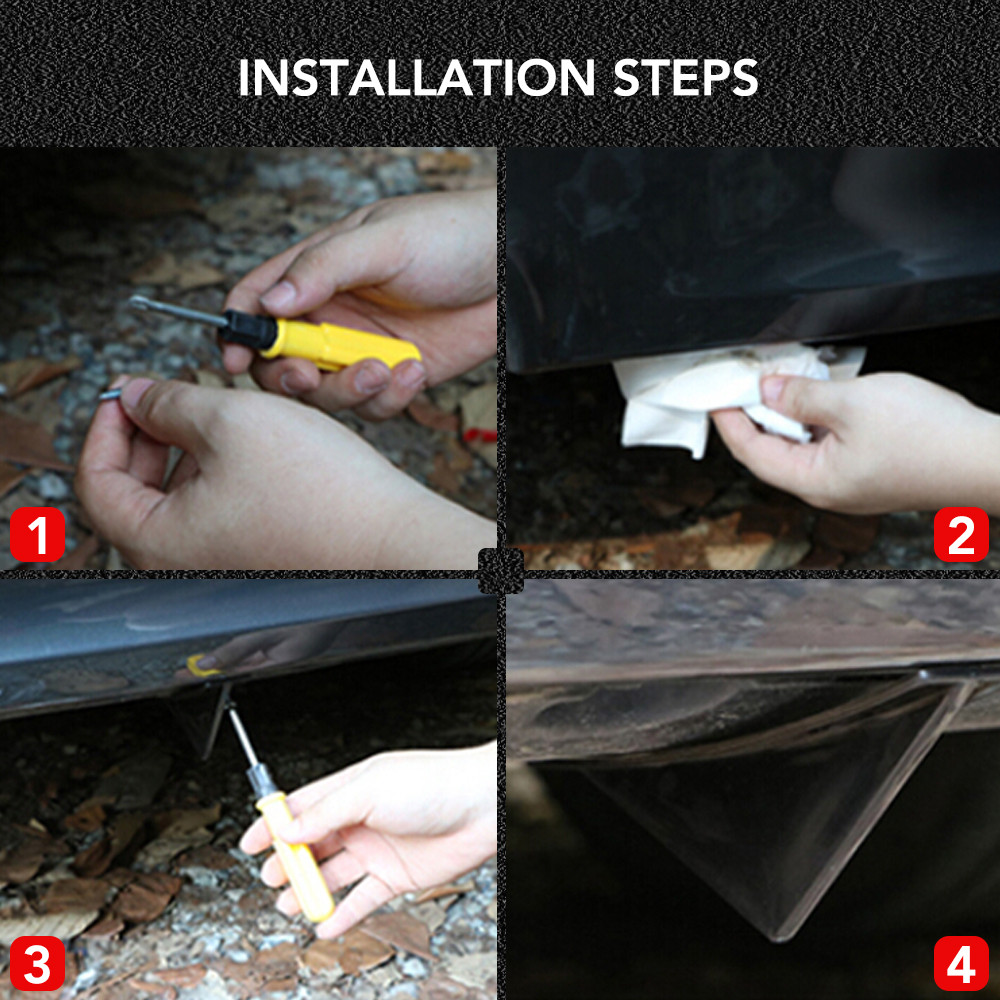 INSTALLATION STEPS

1

2

3

4