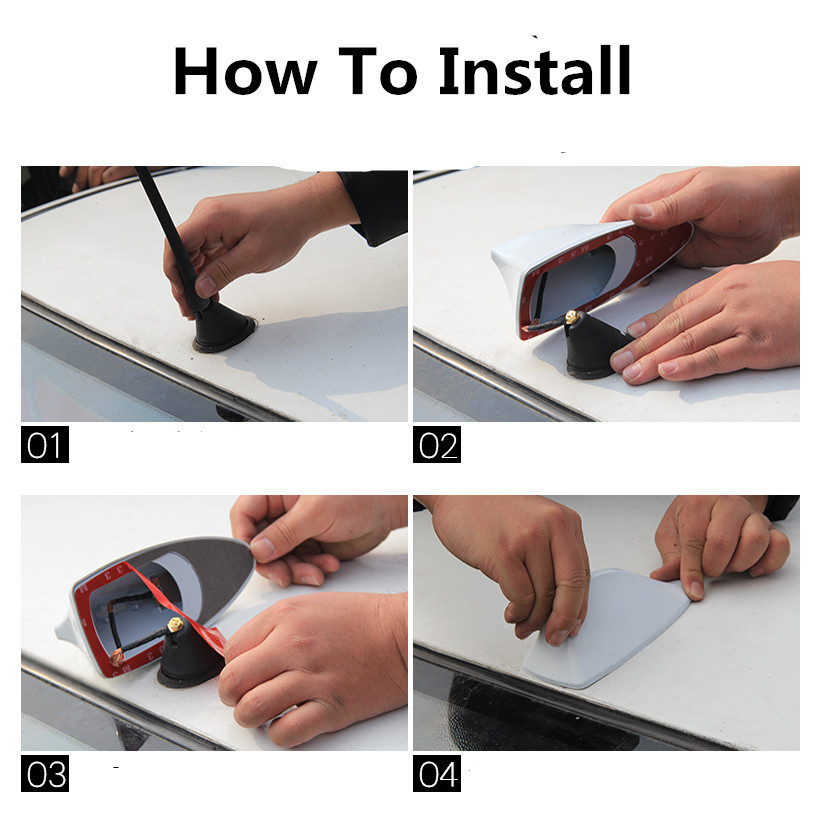 How To Install

01

02

03

04