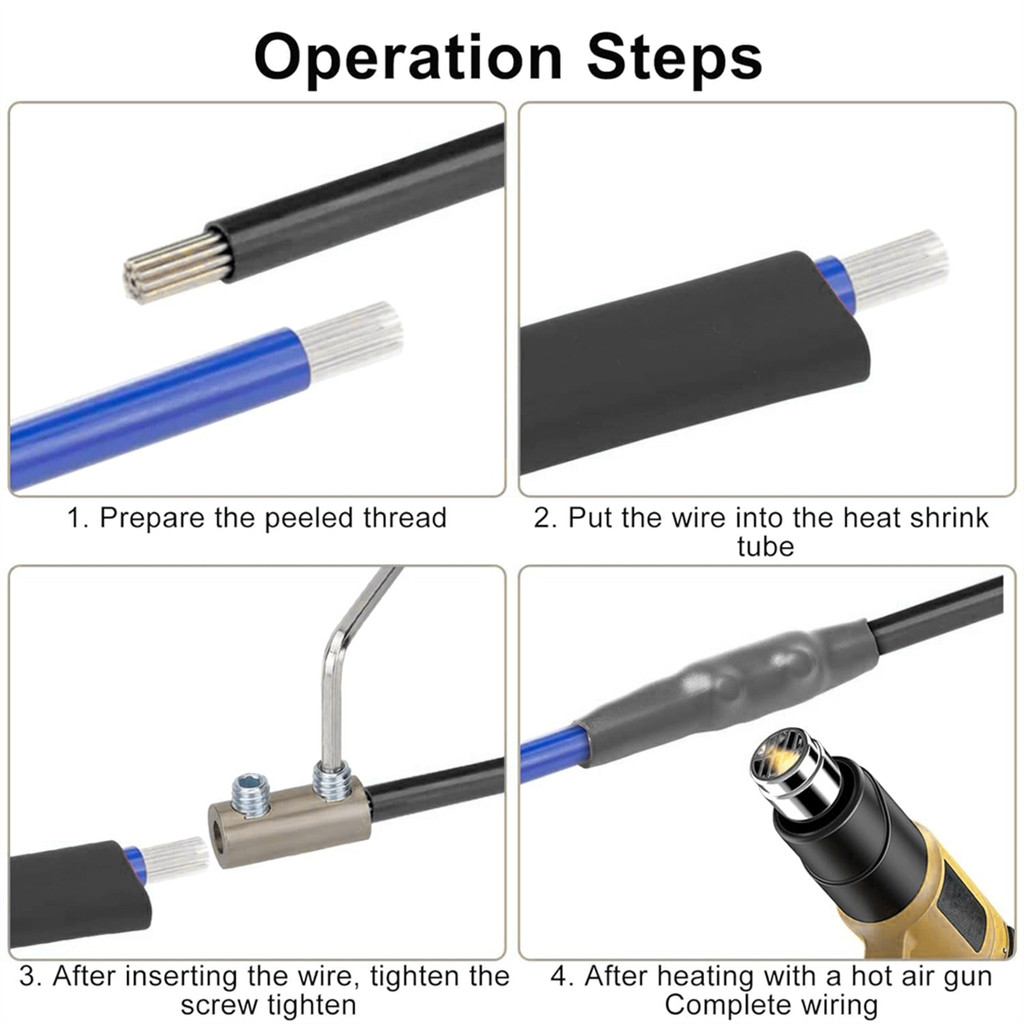 Operation Steps

1. Prepare the peeled thread

2. Put the wire into the heat shrink tube

3. After inserting the wire, tighten the screw tighten

4. After heating with a hot air gun Complete wiring