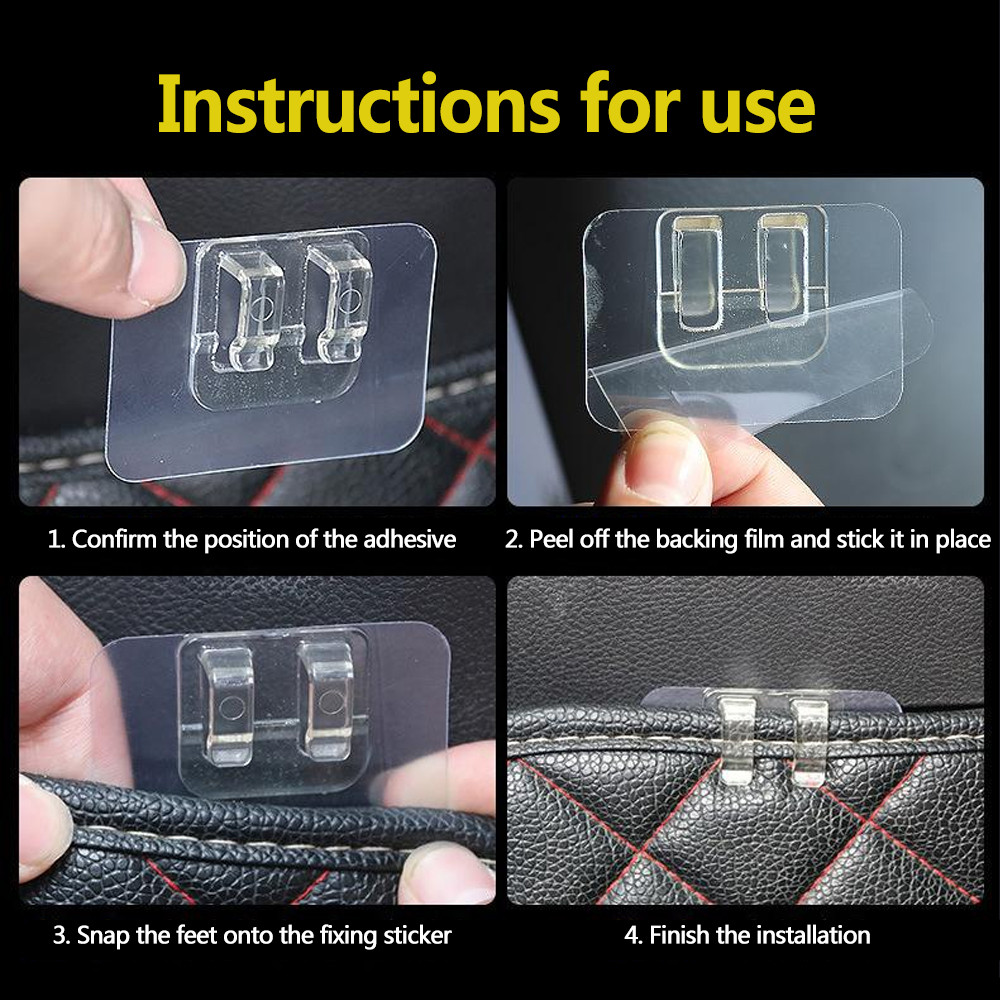 Instructions for use

1. Confirm the position of the adhesive

2. Peel off the backing film and stick it in place

3. Snap the feet onto the fixing sticker

4. Finish the installation