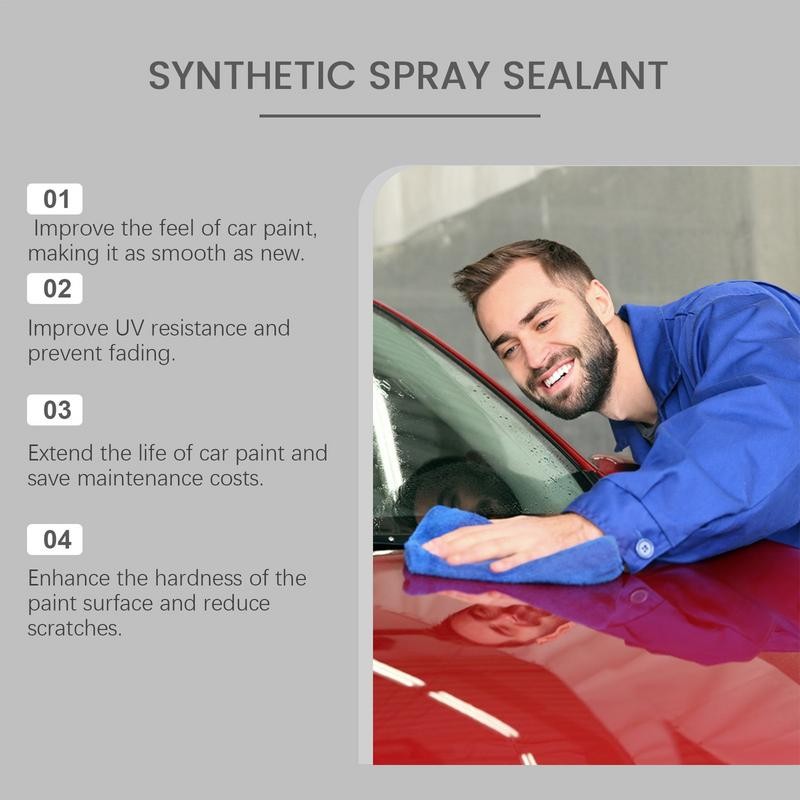 SYNTHETIC SPRAY SEALANT

01

Improve the feel of car paint, making it as smooth as new.

02

Improve UV resistance and prevent fading.

03

Extend the life of car paint and save maintenance costs.

04

Enhance the hardness of the paint surface and reduce scratches.