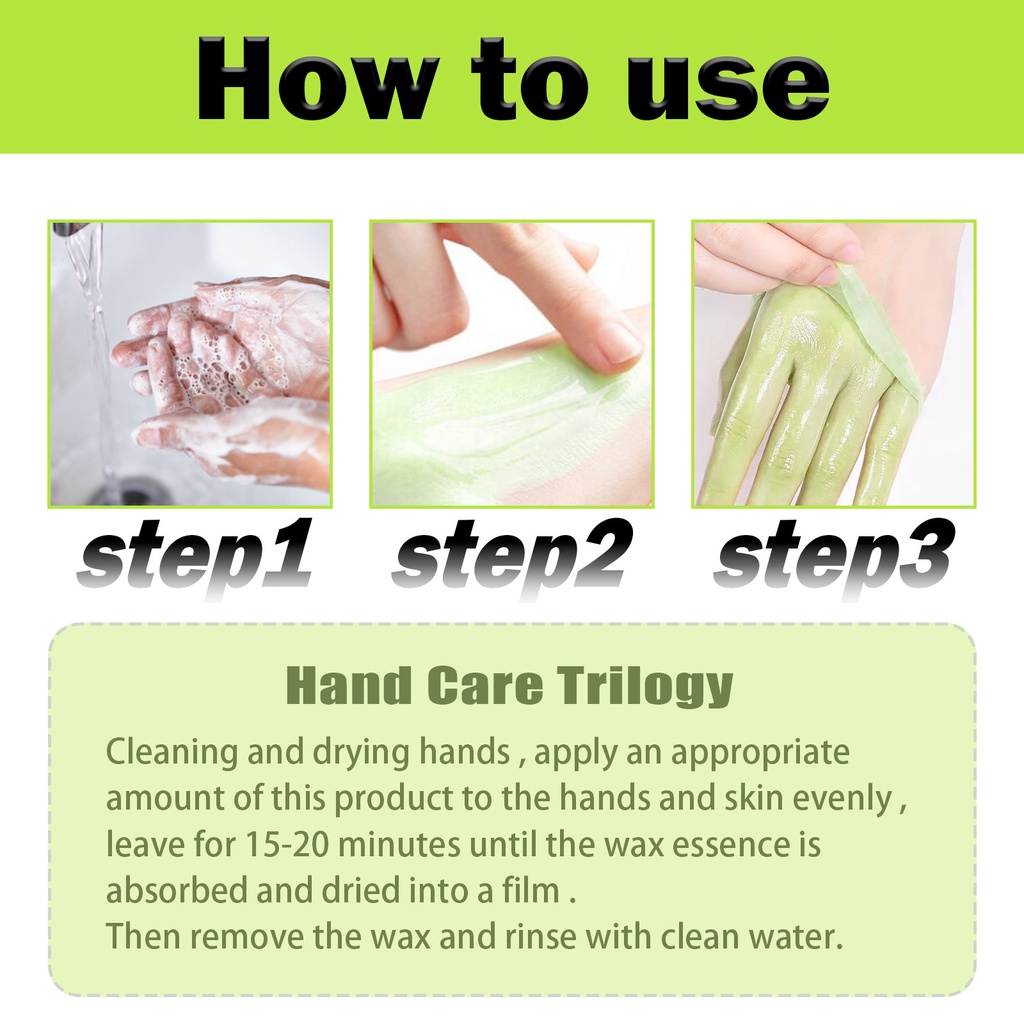 How to use

step1 step2 step3

Hand Care Trilogy

Cleaning and drying hands , apply an appropriate amount of this product to the hands and skin evenly , leave for 15-20 minutes until the wax essence is absorbed and dried into a film .
Then remove the wax and rinse with clean water.