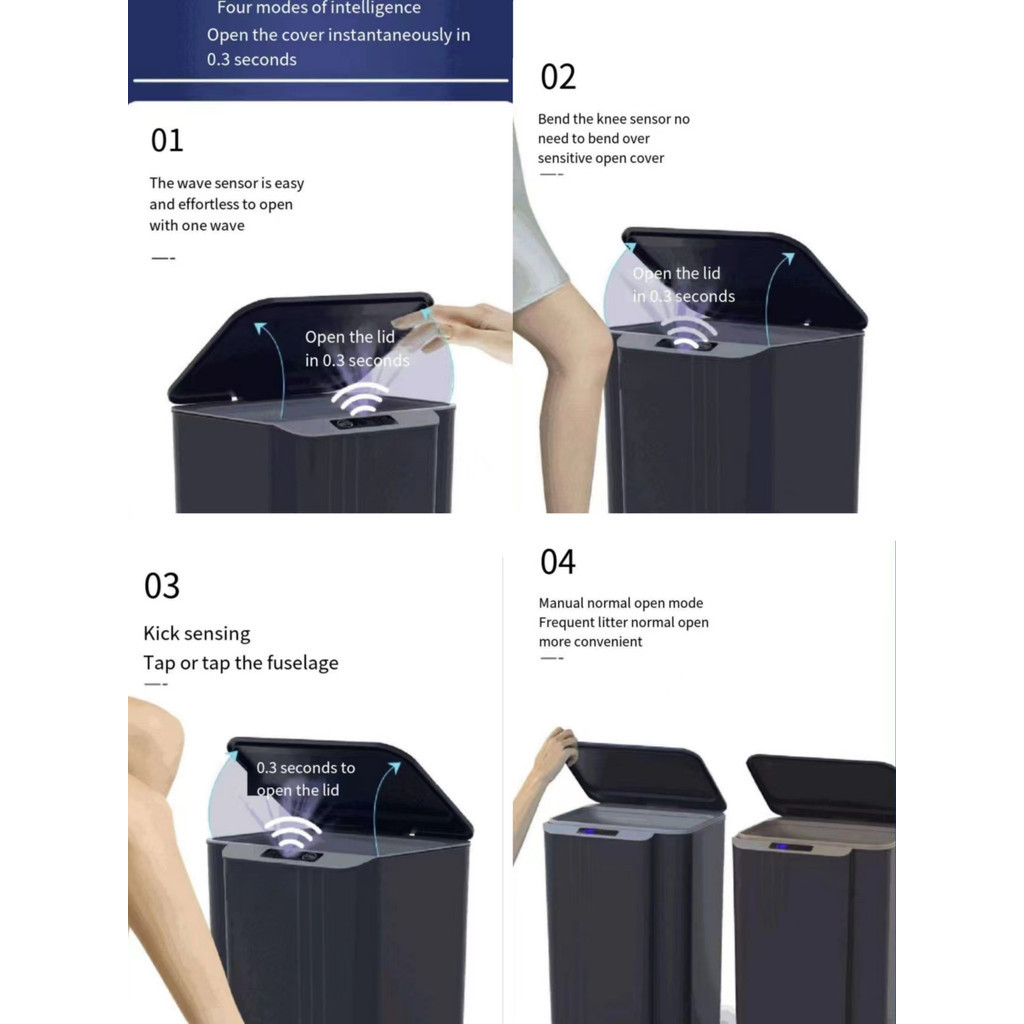 Four modes of intelligence
Open the cover instantaneously in 0.3 seconds

01

The wave sensor is easy and effortless to open with one wave

Open the lid in 0.3 seconds

02

Bend the knee sensor no need to bend over sensitive open cover

Open the lid in 0.3 seconds

03

Kick sensing
Tap or tap the fuselage

0.3 seconds to open the lid

04

Manual normal open mode
Frequent litter normal open more convenient