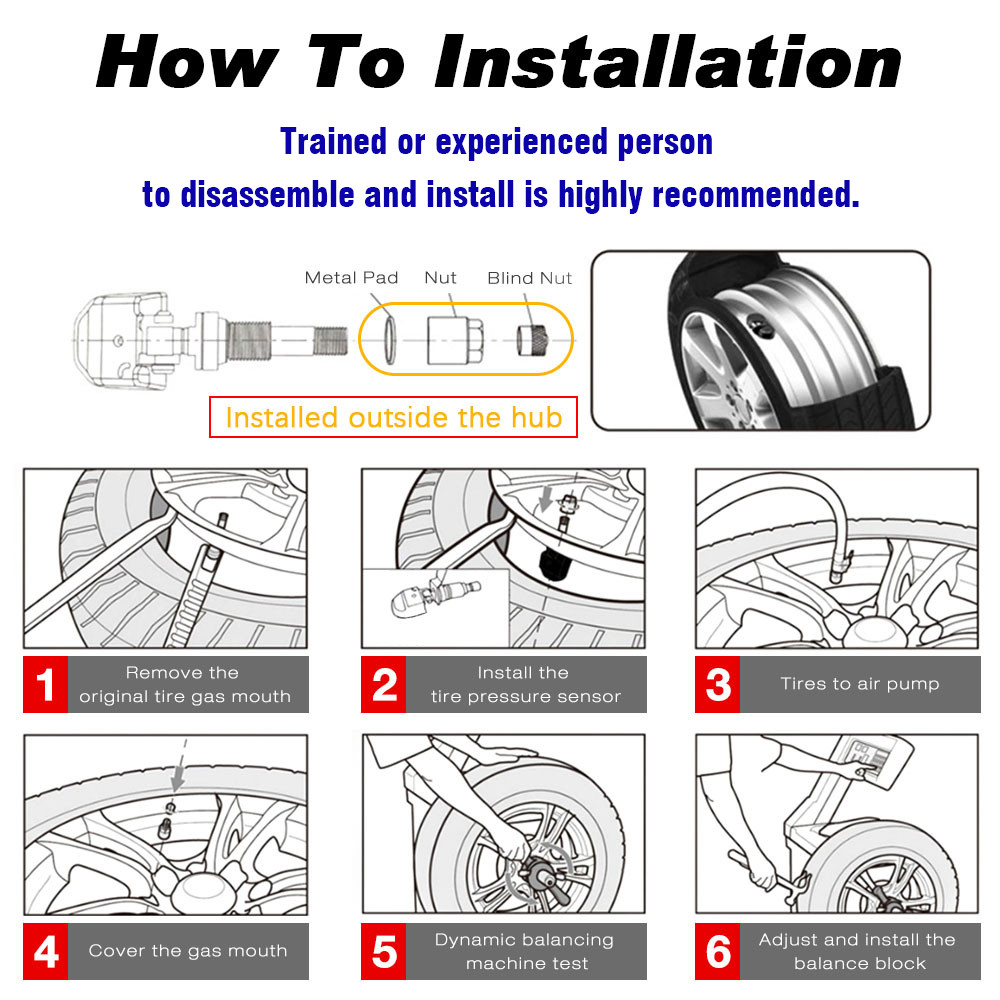 How To Installation

Trained or experienced person to disassemble and install is highly recommended.

Metal Pad Nut Blind Nut

Installed outside the hub

1 Remove the original tire gas mouth

2 Install the tire pressure sensor

3 Tires to air pump

4 Cover the gas mouth

5 Dynamic balancing machine test

6 Adjust and install the balance block