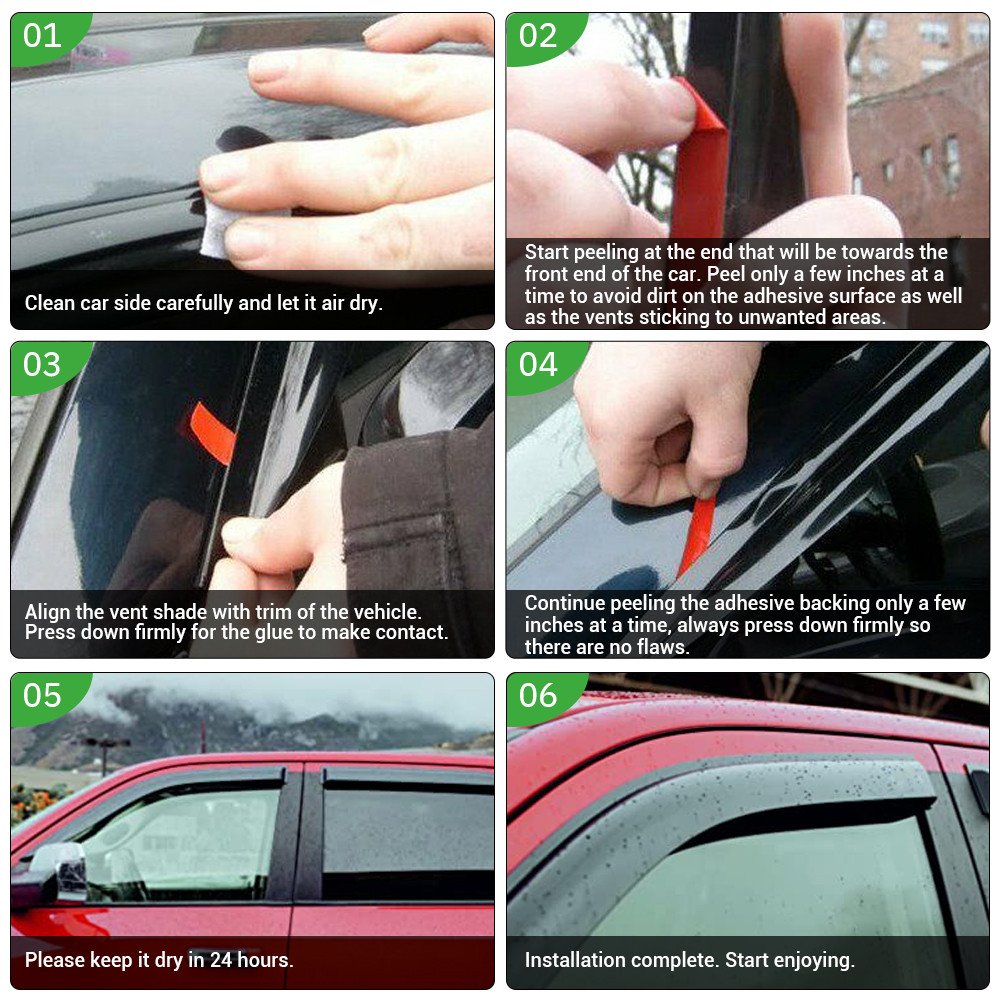 01

Clean car side carefully and let it air dry.

02

Start peeling at the end that will be towards the front end of the car. Peel only a few inches at a time to avoid dirt on the adhesive surface as well as the vents sticking to unwanted areas.

03

Align the vent shade with trim of the vehicle. Press down firmly for the glue to make contact.

04

Continue peeling the adhesive backing only a few inches at a time, always press down firmly so there are no flaws.

05

Please keep it dry in 24 hours.

06

Installation complete. Start enjoying.