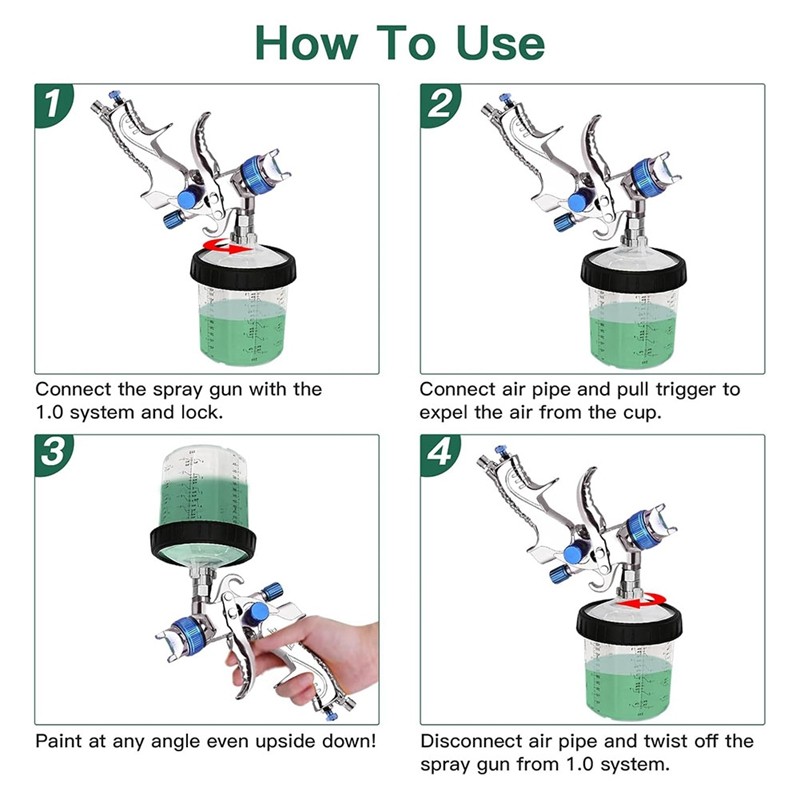 How To Use

1

Connect the spray gun with the 1.0 system and lock.

2

Connect air pipe and pull trigger to expel the air from the cup.

3

Paint at any angle even upside down!

4

Disconnect air pipe and twist off the spray gun from 1.0 system.