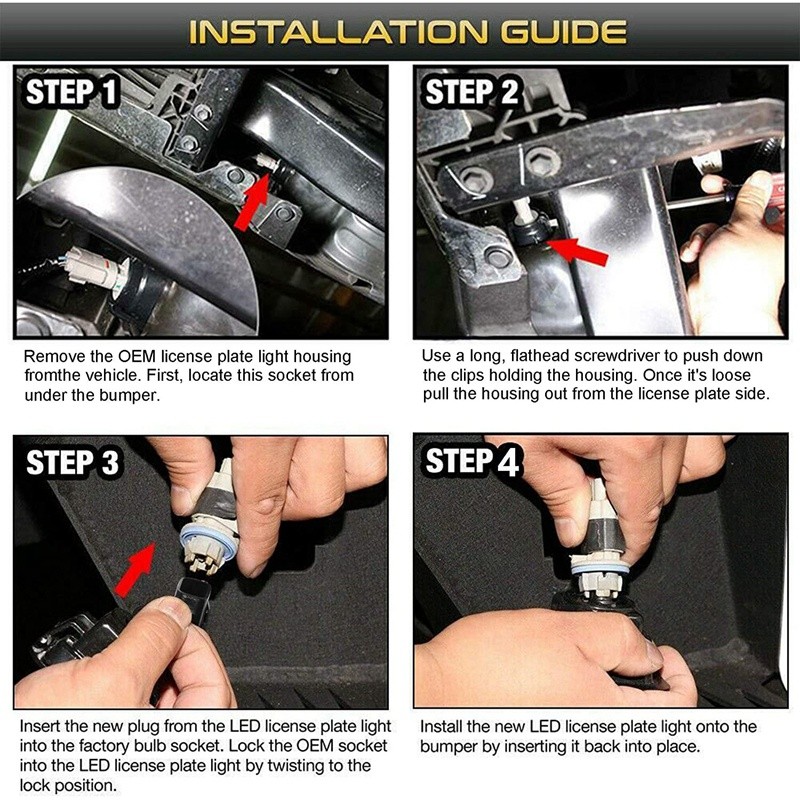 INSTALLATION GUIDE

STEP 1

Remove the OEM license plate light housing fromthe vehicle. First, locate this socket from under the bumper.

STEP 2

Use a long, flathead screwdriver to push down the clips holding the housing. Once it's loose pull the housing out from the license plate side.

STEP 3

Insert the new plug from the LED license plate light into the factory bulb socket. Lock the OEM socket into the LED license plate light by twisting to the lock position.

STEP 4

Install the new LED license plate light onto the bumper by inserting it back into place.