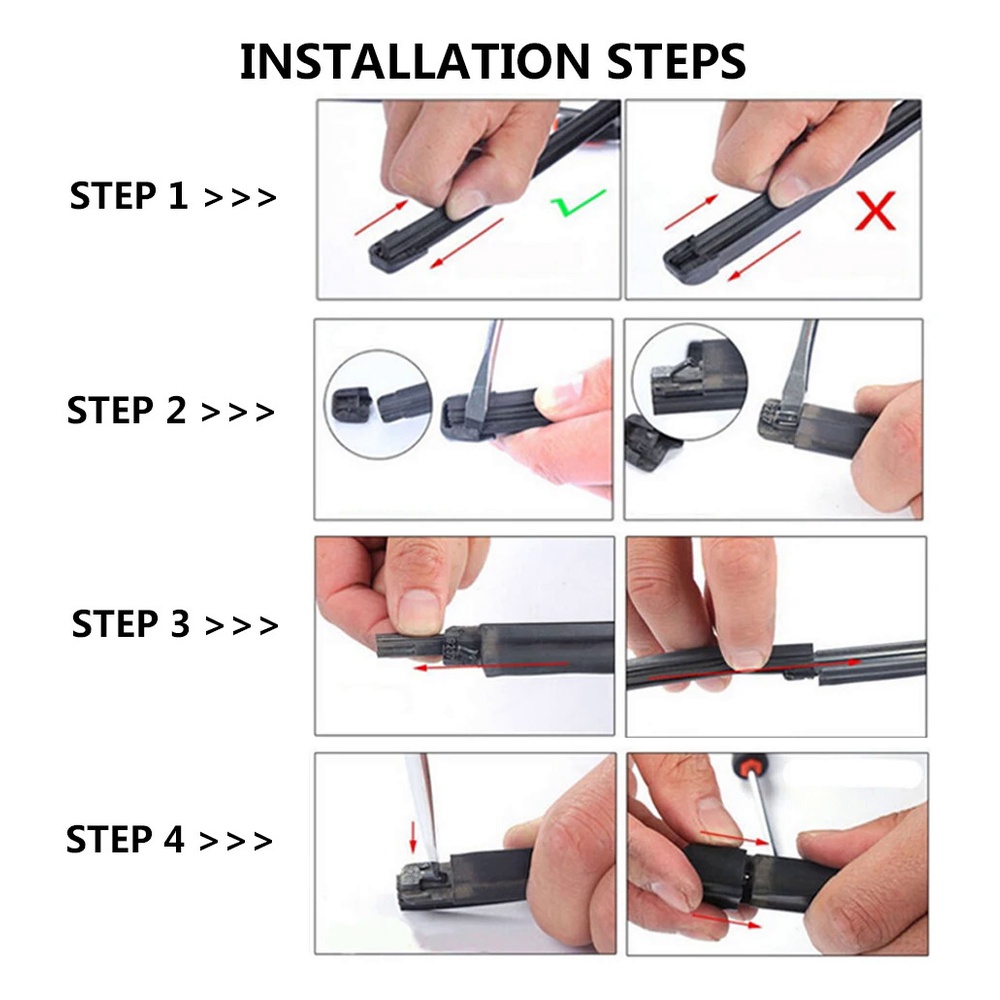 INSTALLATION STEPS

STEP 1 >>>

STEP 2 >>>

STEP 3 >>>

STEP 4 >>>