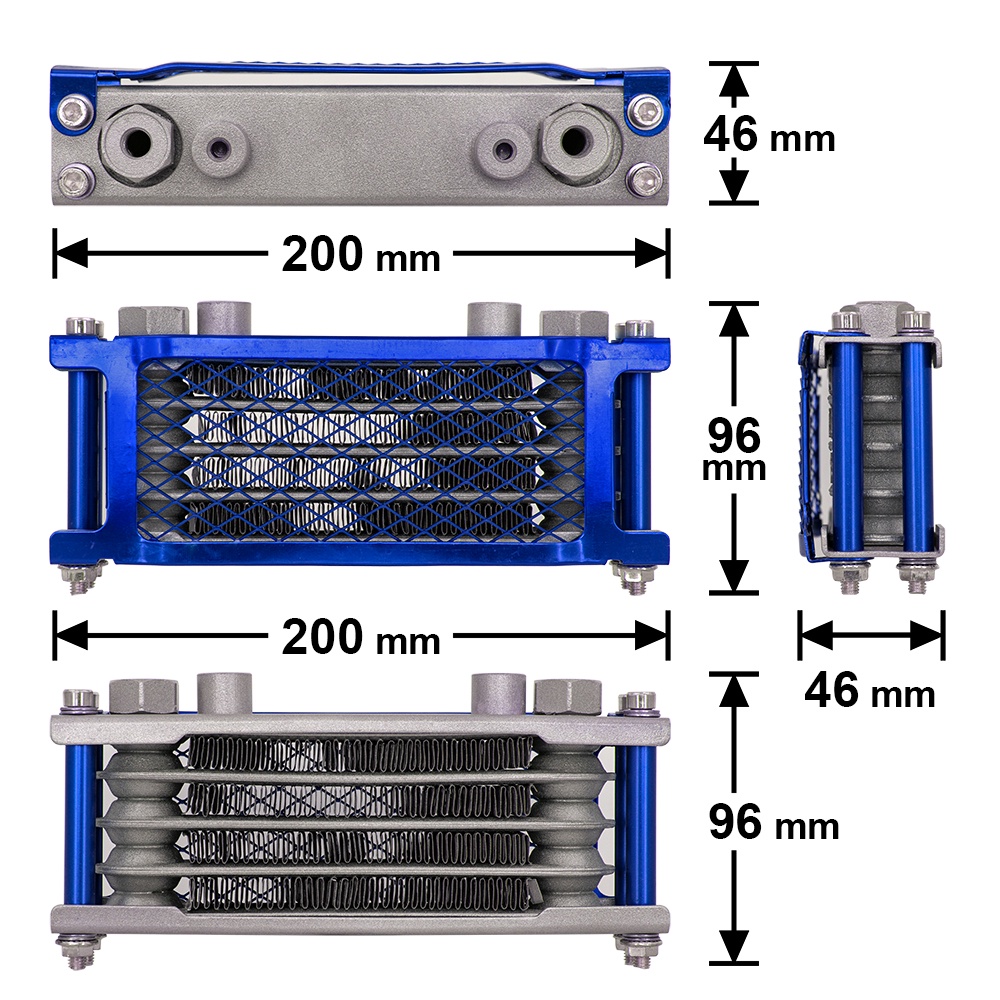 46 mm

200 mm

96 mm

200 mm

46 mm

96 mm