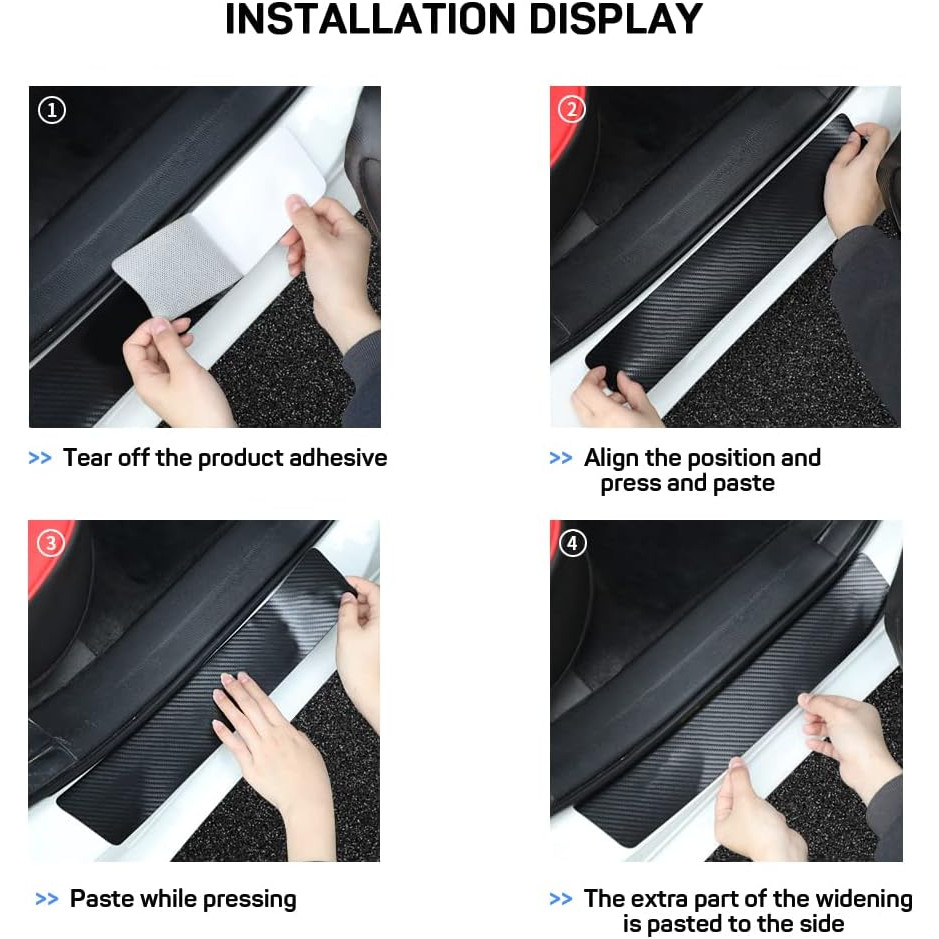 INSTALLATION DISPLAY

①

>> Tear off the product adhesive

②

>> Align the position and press and paste

③

>> Paste while pressing

④

>> The extra part of the widening is pasted to the side