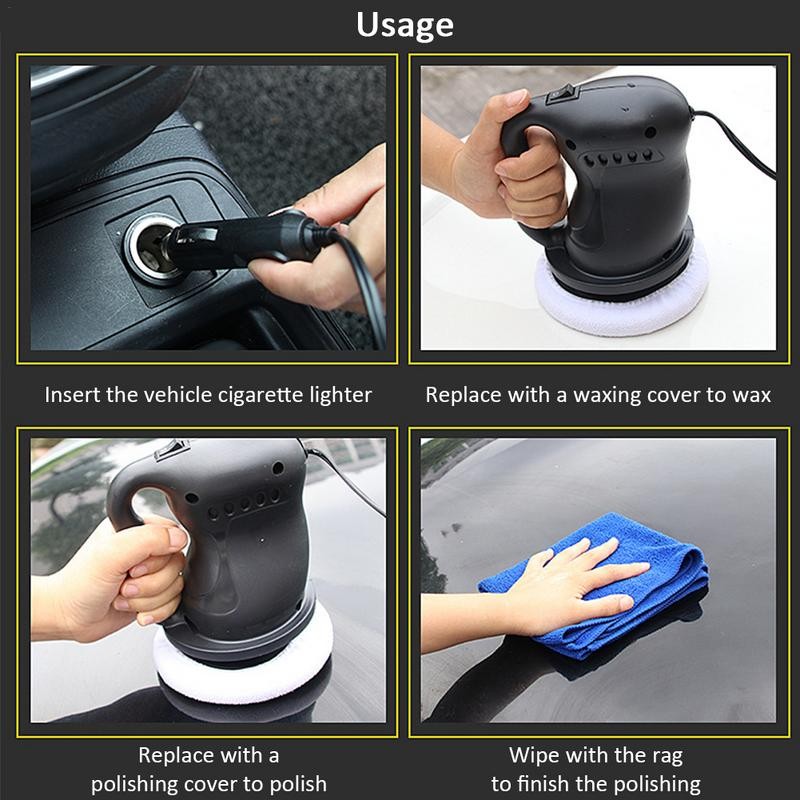 Usage

Insert the vehicle cigarette lighter

Replace with a waxing cover to wax

Replace with a polishing cover to polish

Wipe with the rag to finish the polishing