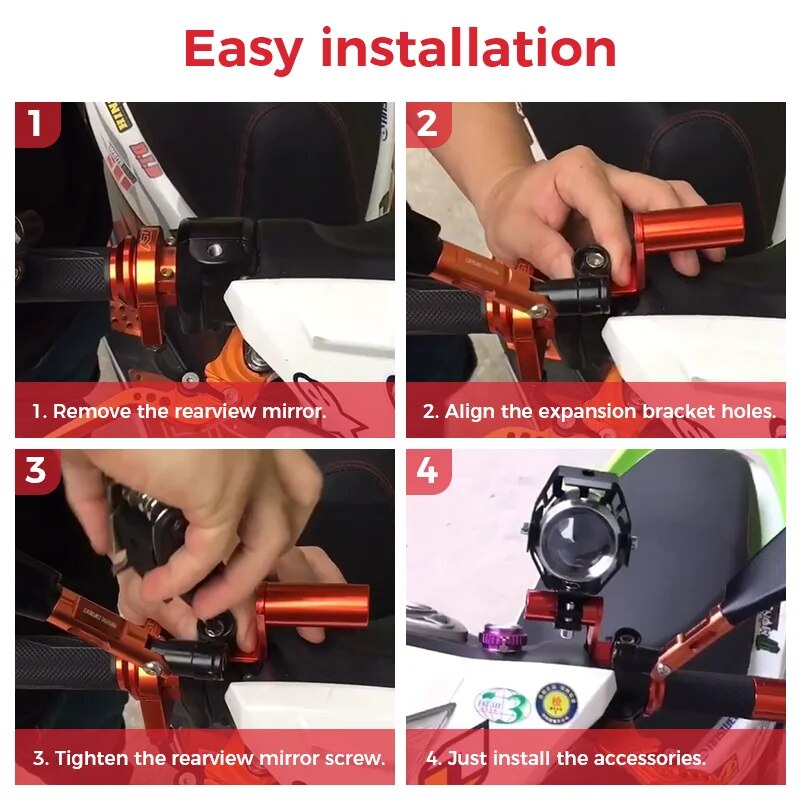 Easy installation

1

1. Remove the rearview mirror.

2

2. Align the expansion bracket holes.

3

3. Tighten the rearview mirror screw.

4

4. Just install the accessories.