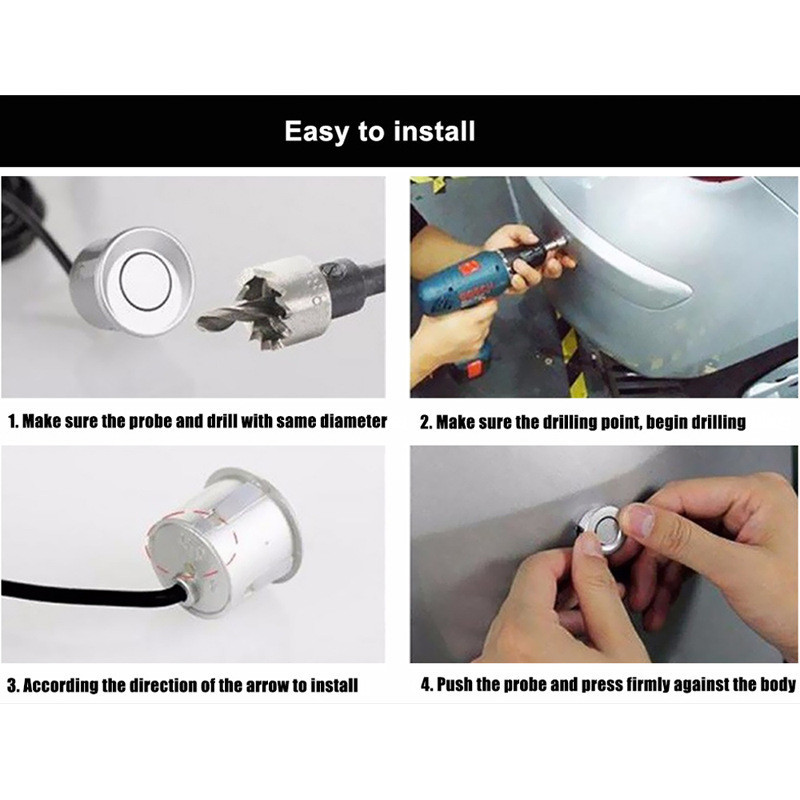 Easy to install

1. Make sure the probe and drill with same diameter

2. Make sure the drilling point, begin drilling

3. According the direction of the arrow to install

4. Push the probe and press firmly against the body