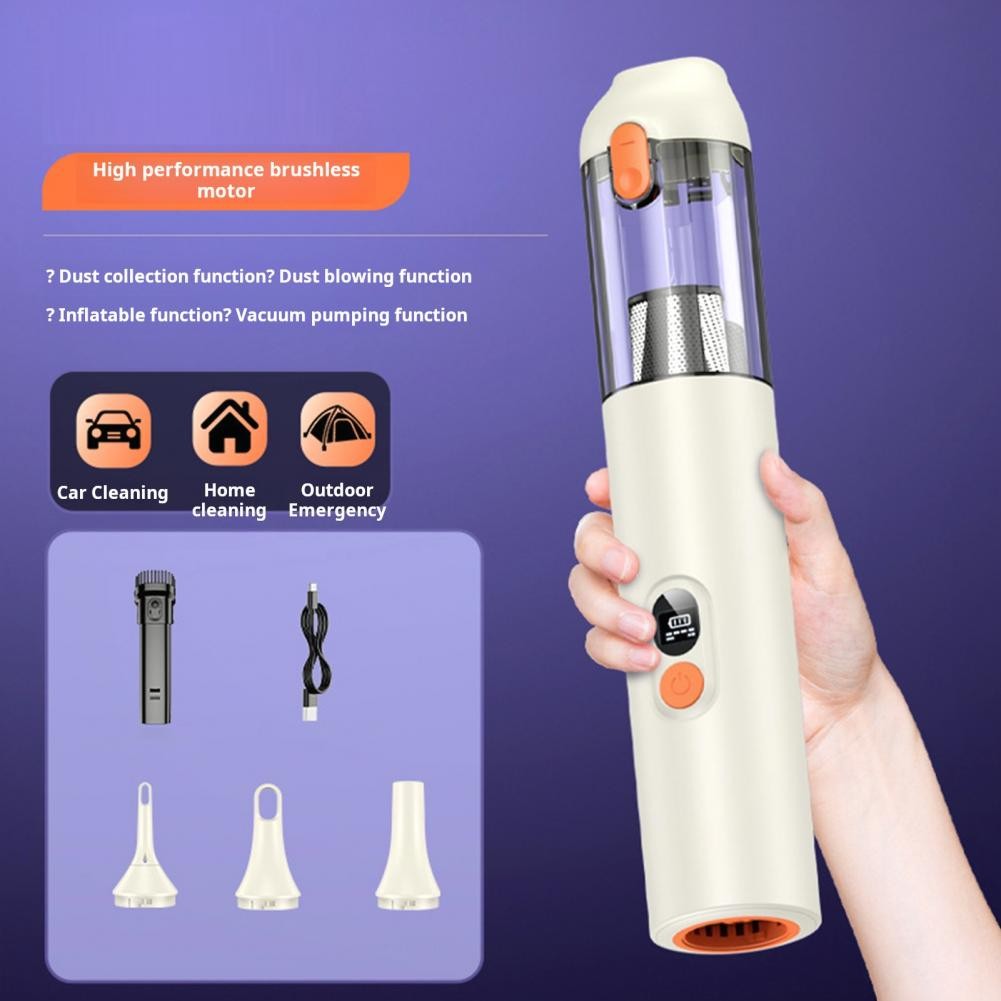 High performance brushless motor

? Dust collection function? Dust blowing function

? Inflatable function? Vacuum pumping function

Car Cleaning

Home cleaning

Outdoor Emergency