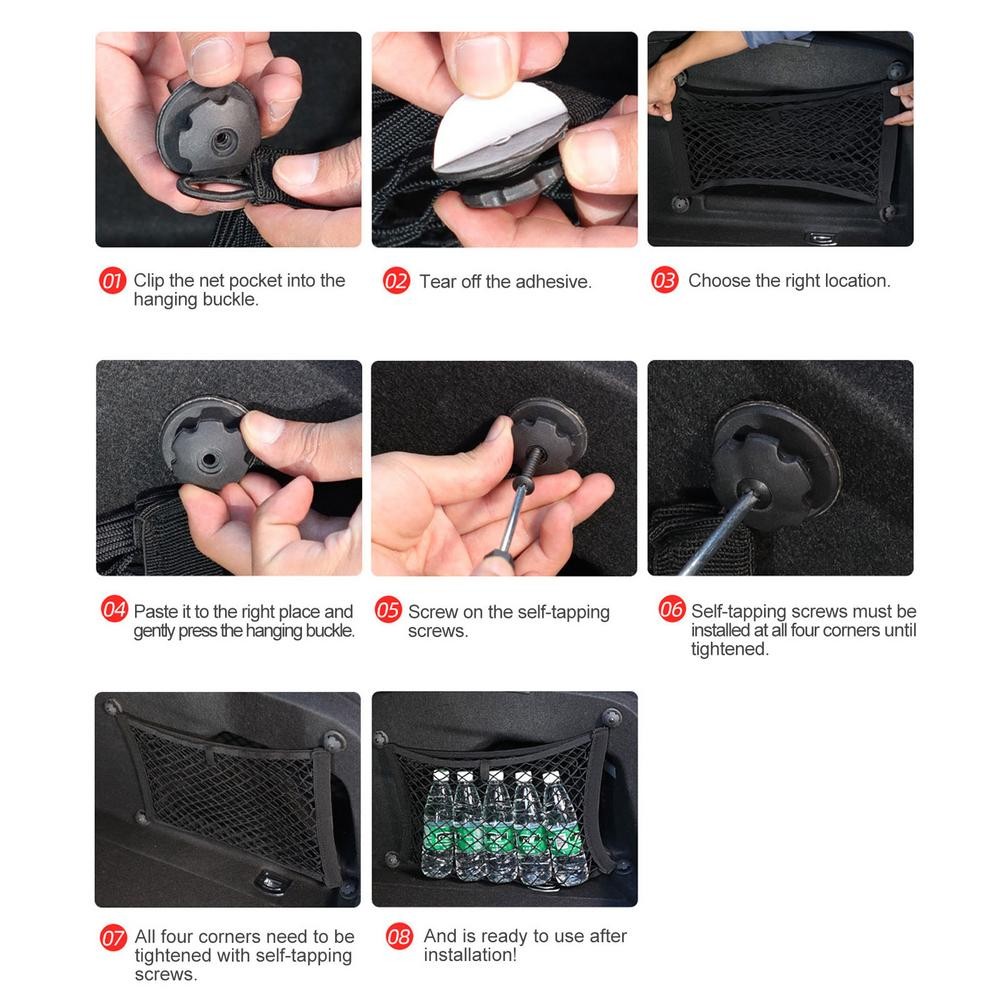 01 Clip the net pocket into the hanging buckle.

02 Tear off the adhesive.

03 Choose the right location.

04 Paste it to the right place and gently press the hanging buckle.

05 Screw on the self-tapping screws.

06 Self-tapping screws must be installed at all four corners until tightened.

07 All four corners need to be tightened with self-tapping screws.

08 And is ready to use after installation!