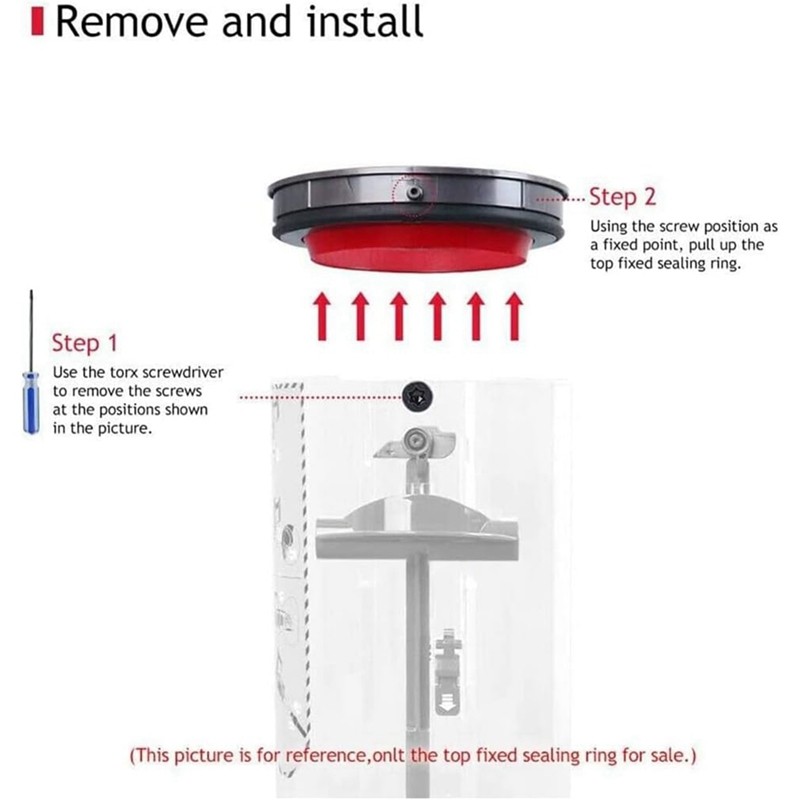 Remove and install

Step 2
Using the screw position as a fixed point, pull up the top fixed sealing ring.

Step 1
Use the torx screwdriver to remove the screws at the positions shown in the picture.

(This picture is for reference,onlt the top fixed sealing ring for sale.)