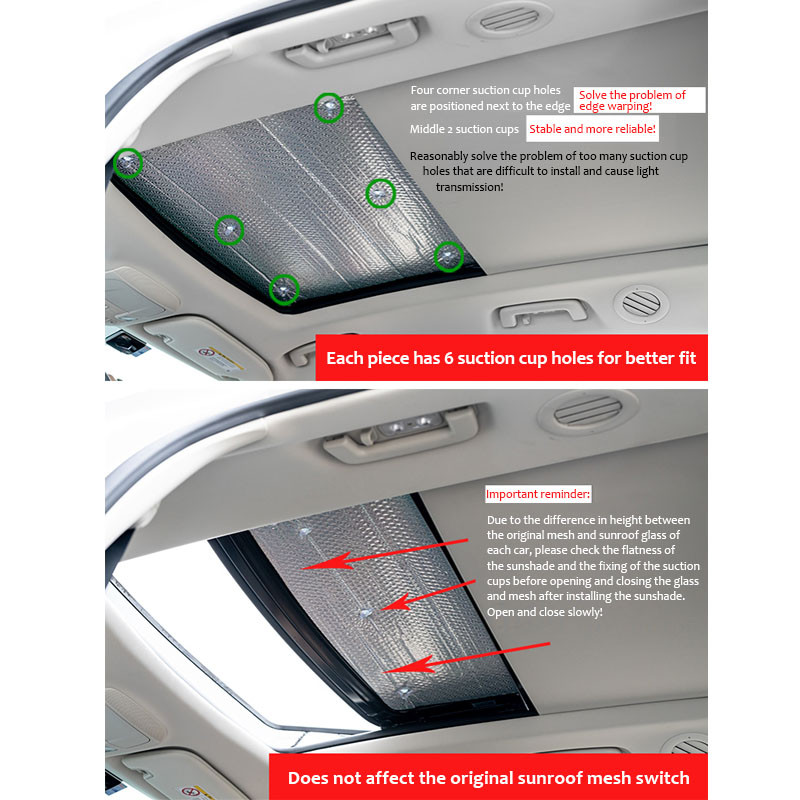 Four corner suction cup holes are positioned next to the edge

Solve the problem of edge warping!

Middle 2 suction cups

Stable and more reliable!

Reasonably solve the problem of too many suction cup holes that are difficult to install and cause light transmission!

Each piece has 6 suction cup holes for better fit

Important reminder:

Due to the difference in height between the original mesh and sunroof glass of each car, please check the flatness of the sunshade and the fixing of the suction cups before opening and closing the glass and mesh after installing the sunshade. Open and close slowly!

Does not affect the original sunroof mesh switch