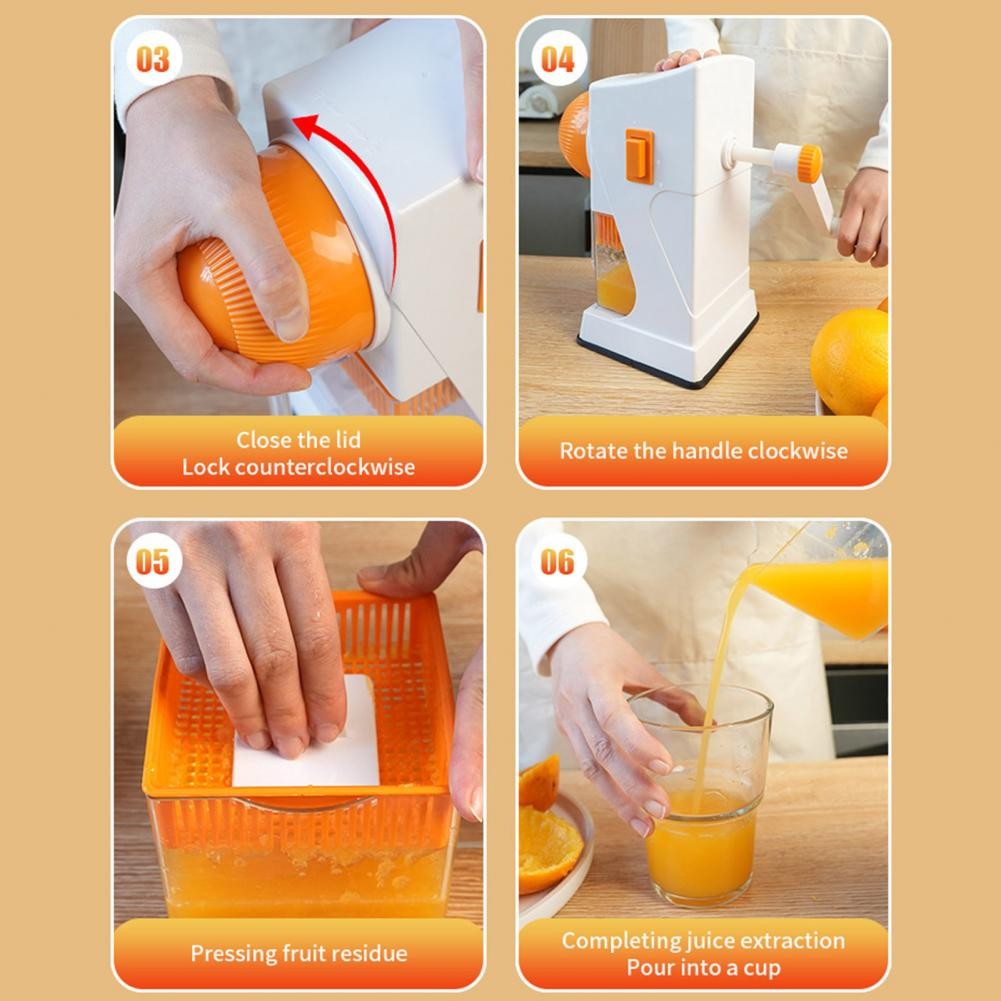 03

Close the lid
Lock counterclockwise

04

Rotate the handle clockwise

05

Pressing fruit residue

06

Completing juice extraction
Pour into a cup