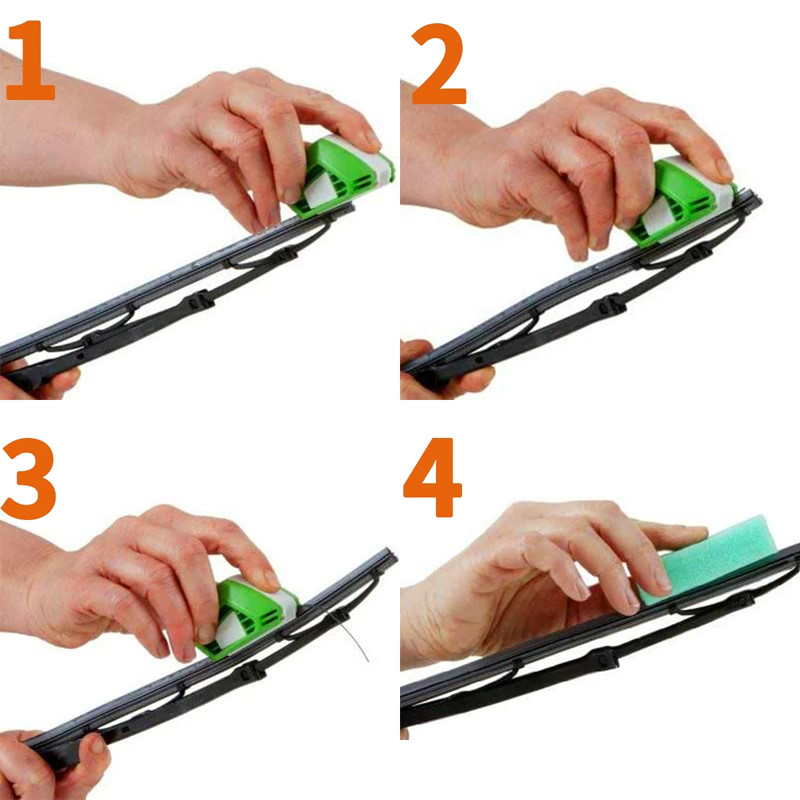 1

2

3

4