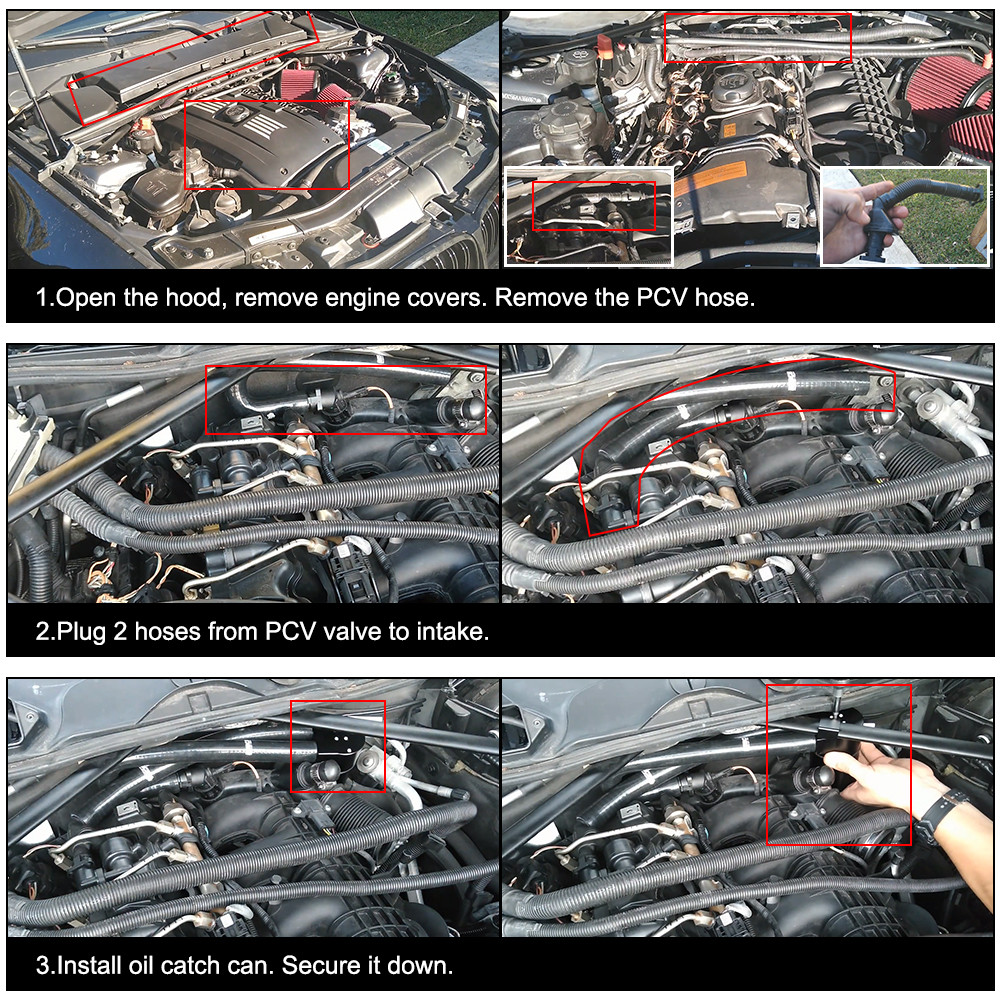 1.Open the hood, remove engine covers. Remove the PCV hose.

2.Plug 2 hoses from PCV valve to intake.

3.Install oil catch can. Secure it down.