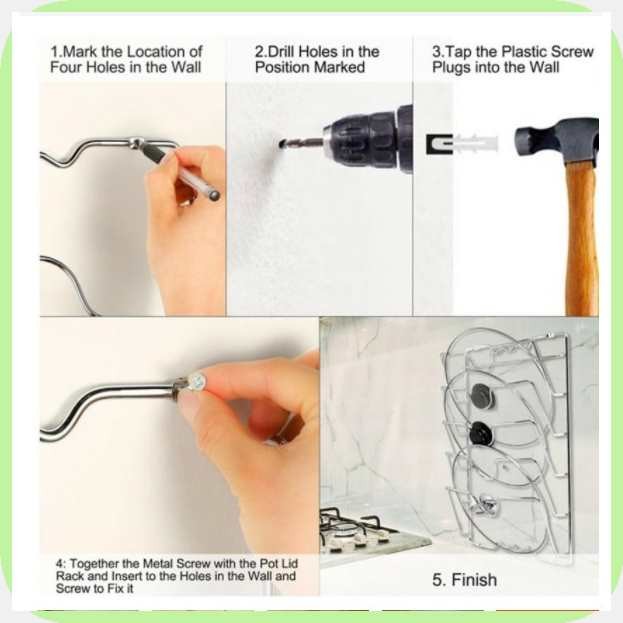 1.Mark the Location of Four Holes in the Wall

2.Drill Holes in the Position Marked

3.Tap the Plastic Screw Plugs into the Wall

4: Together the Metal Screw with the Pot Lid Rack and Insert to the Holes in the Wall and Screw to Fix it

5. Finish