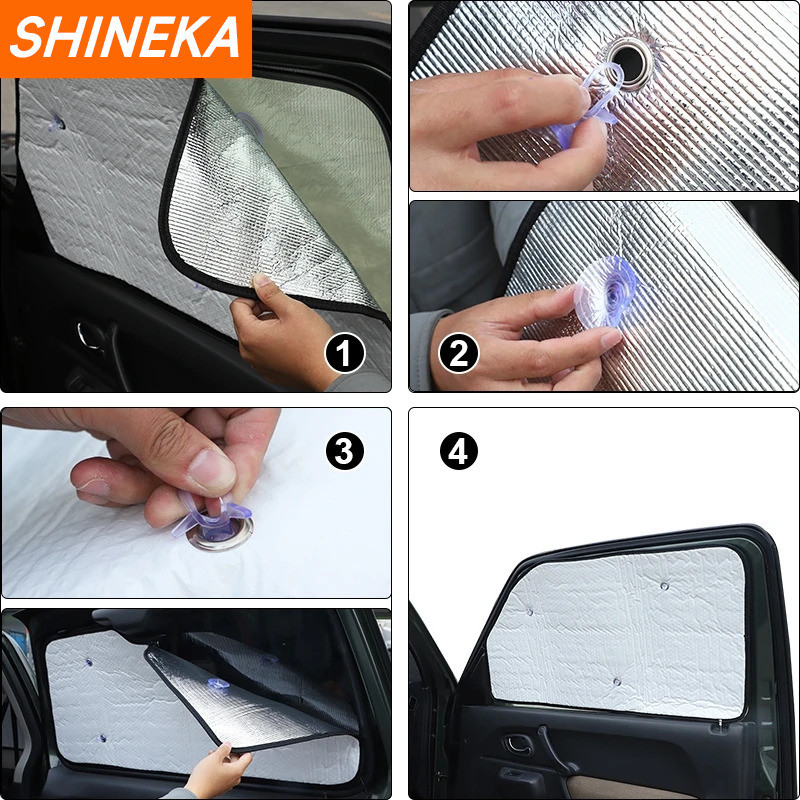 SHINEKA

1

2

3

4