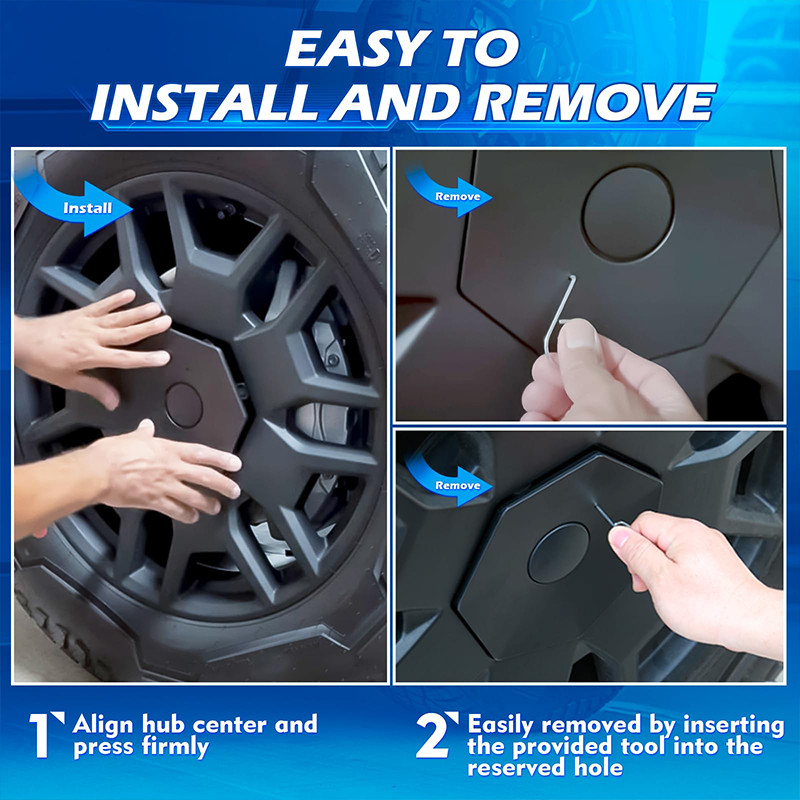 EASY TO
INSTALL AND REMOVE

Install

Remove

Remove

1 Align hub center and press firmly

2 Easily removed by inserting the provided tool into the reserved hole