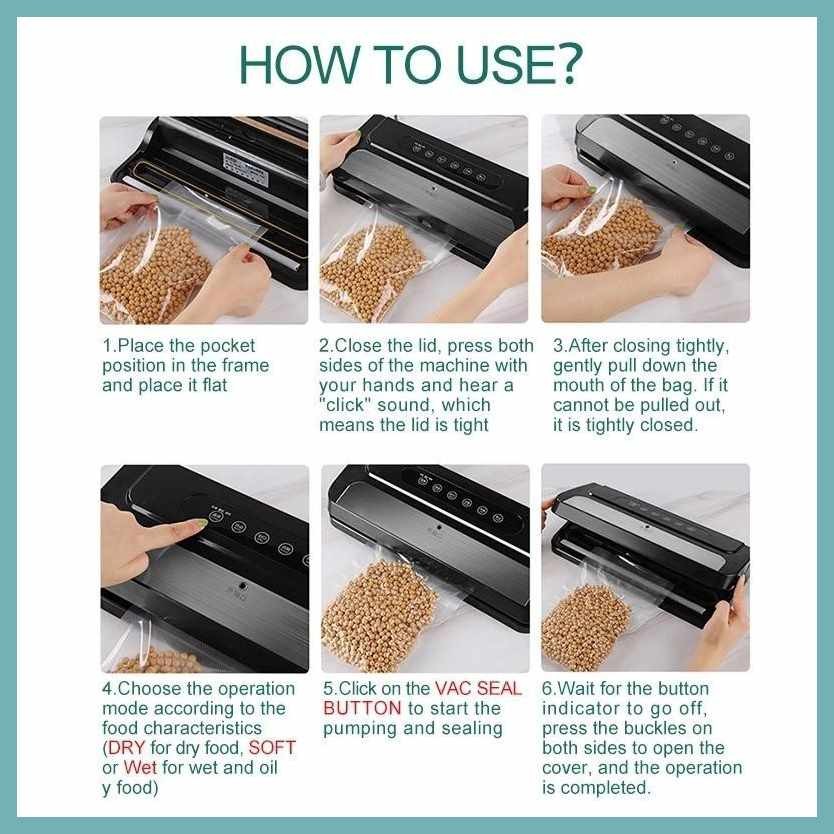 HOW TO USE?

1.Place the pocket position in the frame and place it flat

2.Close the lid, press both sides of the machine with your hands and hear a "click" sound, which means the lid is tight

3.After closing tightly, gently pull down the mouth of the bag. If it cannot be pulled out, it is tightly closed.

4.Choose the operation mode according to the food characteristics (DRY for dry food, SOFT or Wet for wet and oil y food)

5.Click on the VAC SEAL BUTTON to start the pumping and sealing

6.Wait for the button indicator to go off, press the buckles on both sides to open the cover, and the operation is completed.