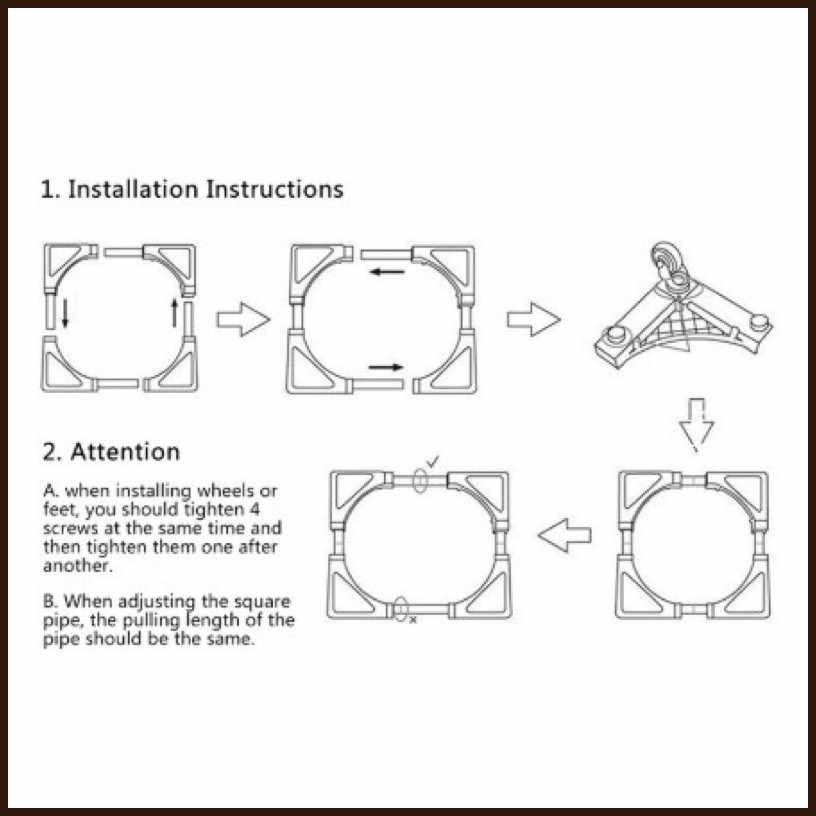 1. Installation Instructions

2. Attention

A. when installing wheels or feet, you should tighten 4 screws at the same time and then tighten them one after another.

B. When adjusting the square pipe, the pulling length of the pipe should be the same.

✓

×