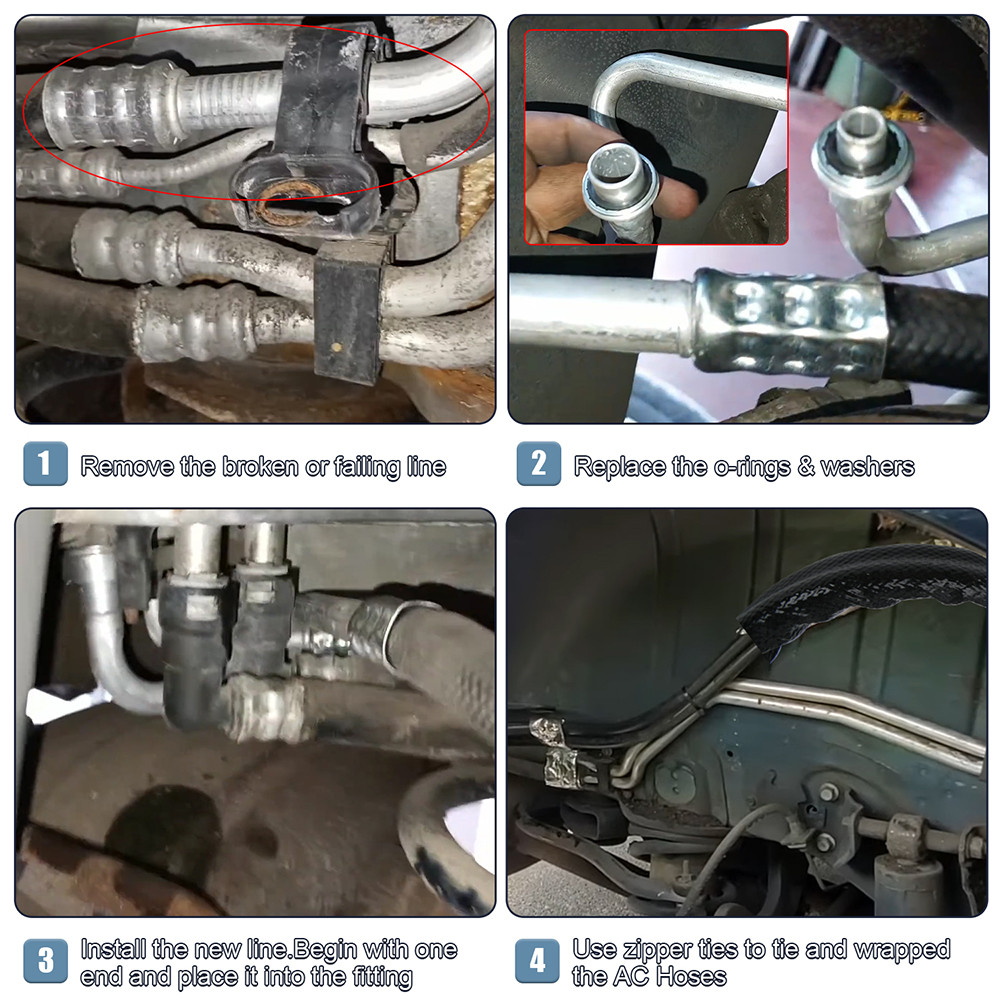 1 Remove the broken or failing line

2 Replace the o-rings & washers

3 Install the new line.Begin with one end and place it into the fitting

4 Use zipper ties to tie and wrapped the AC Hoses