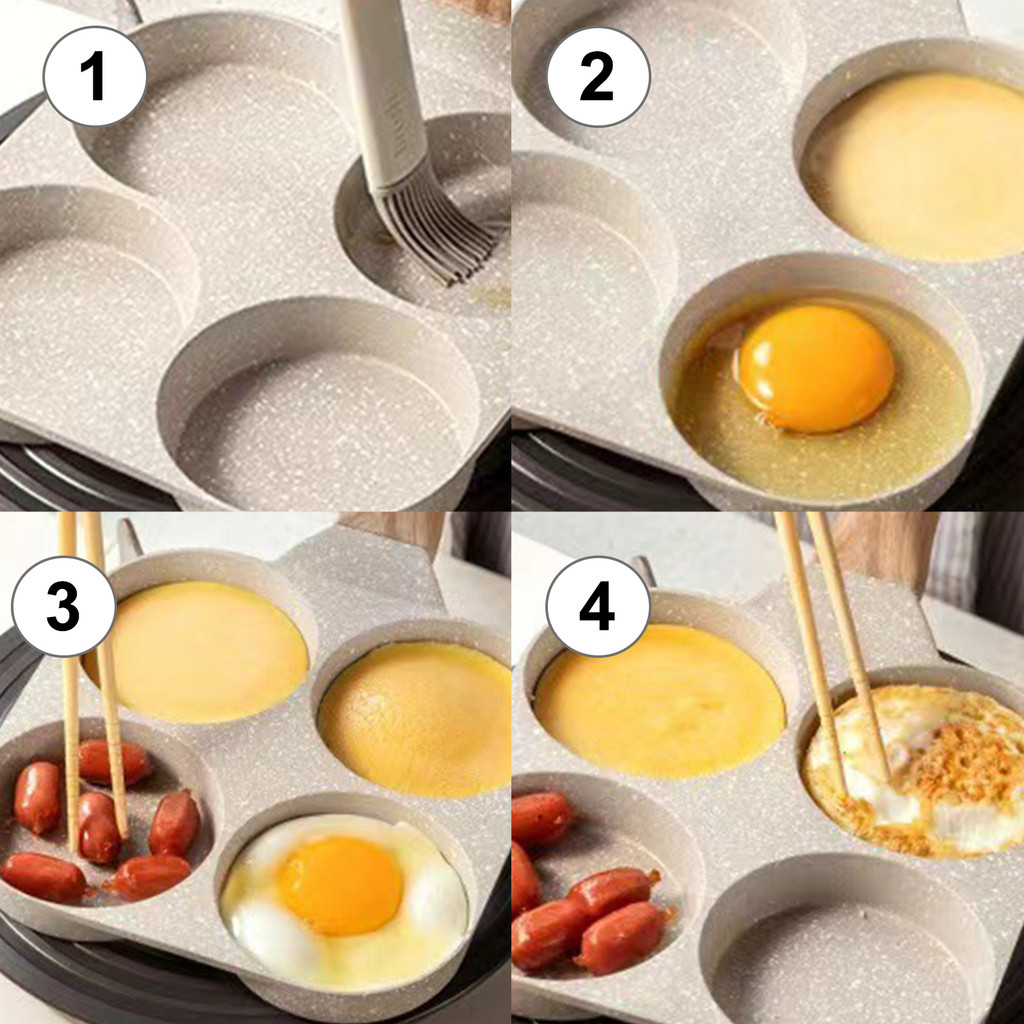 1
2
3
4