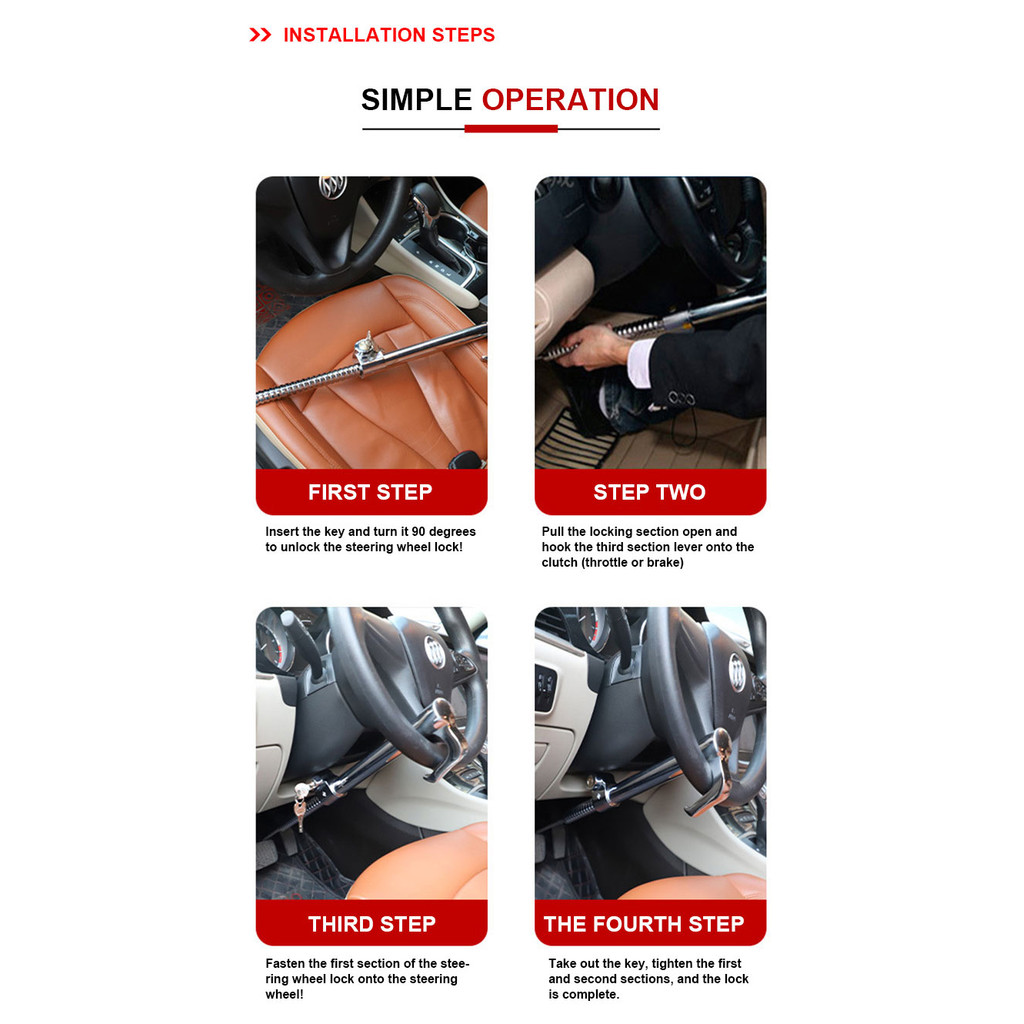 >> INSTALLATION STEPS

SIMPLE OPERATION

FIRST STEP

Insert the key and turn it 90 degrees to unlock the steering wheel lock!

STEP TWO

Pull the locking section open and hook the third section lever onto the clutch (throttle or brake)

THIRD STEP

Fasten the first section of the steering wheel lock onto the steering wheel!

THE FOURTH STEP

Take out the key, tighten the first and second sections, and the lock is complete.