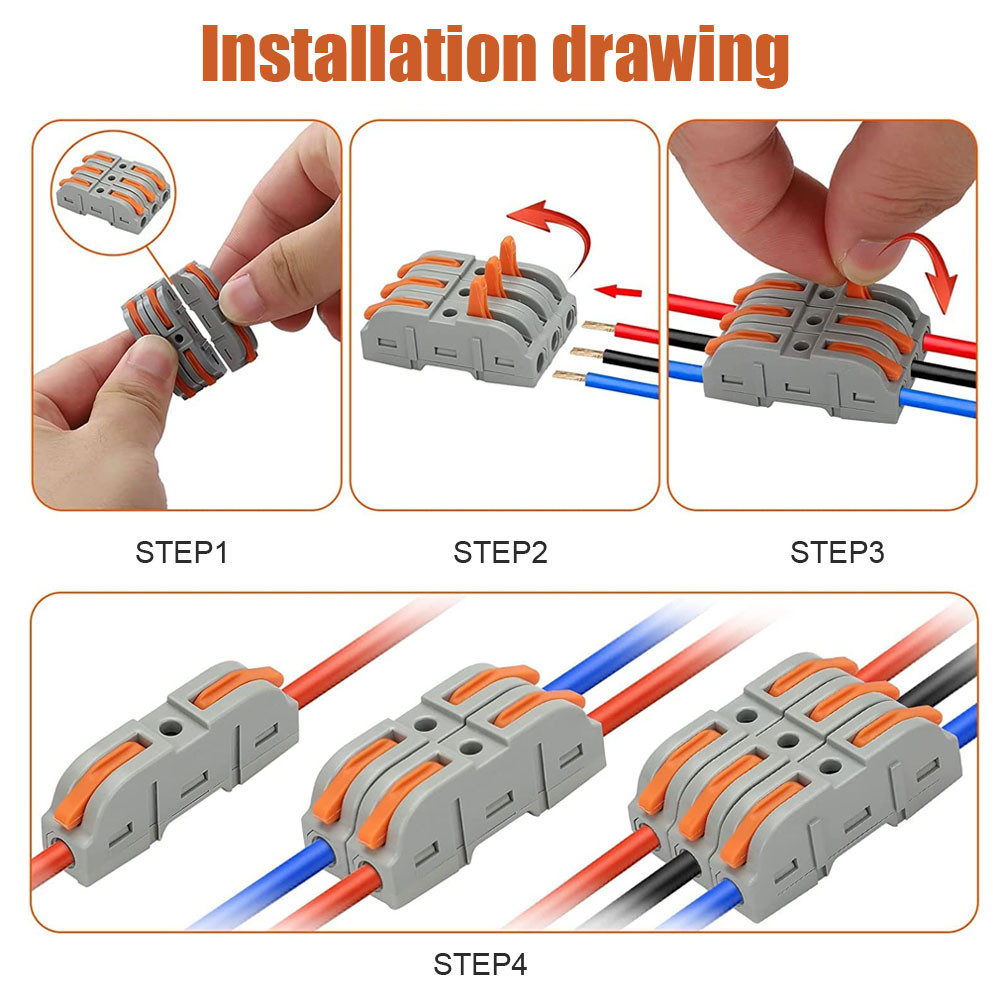 Installation drawing

STEP1

STEP2

STEP3

STEP4