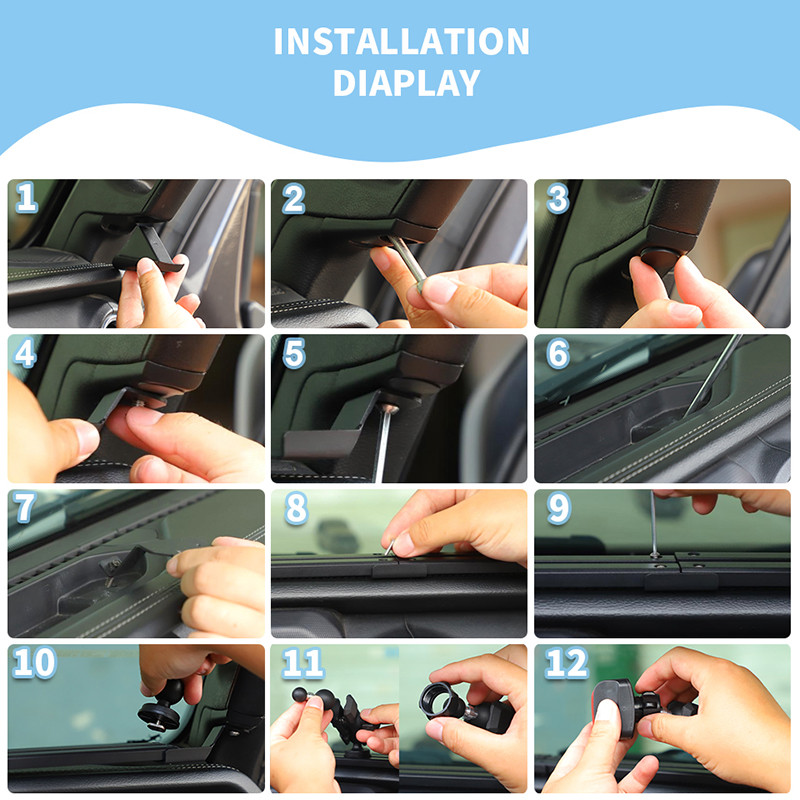 INSTALLATION DIAPLAY

1

2

3

4

5

6

7

8

9

10

11

12