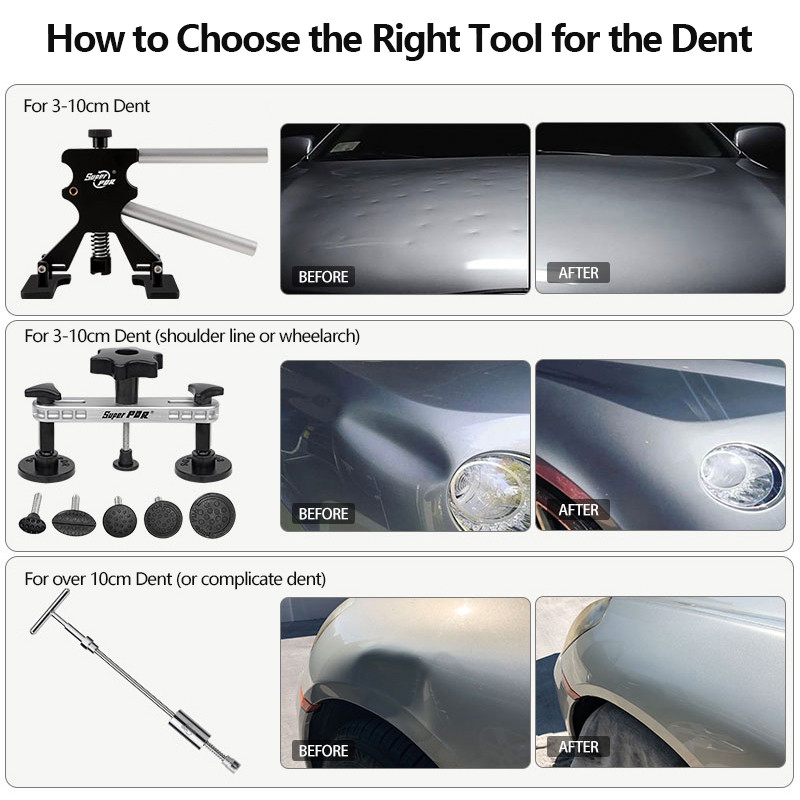 How to Choose the Right Tool for the Dent

For 3-10cm Dent

Super PDR

BEFORE

AFTER

For 3-10cm Dent (shoulder line or wheelarch)

Super PDR

BEFORE

AFTER

For over 10cm Dent (or complicate dent)

BEFORE

AFTER