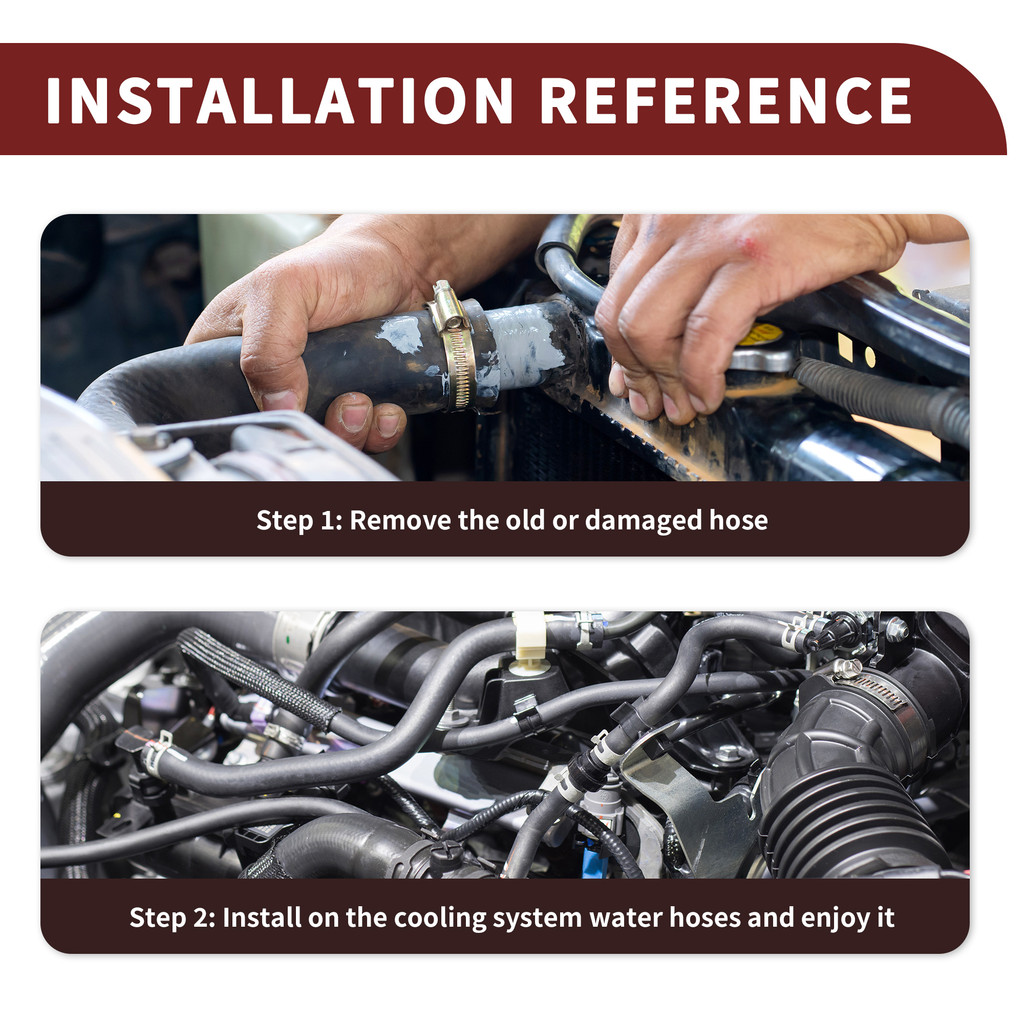 INSTALLATION REFERENCE

Step 1: Remove the old or damaged hose

Step 2: Install on the cooling system water hoses and enjoy it