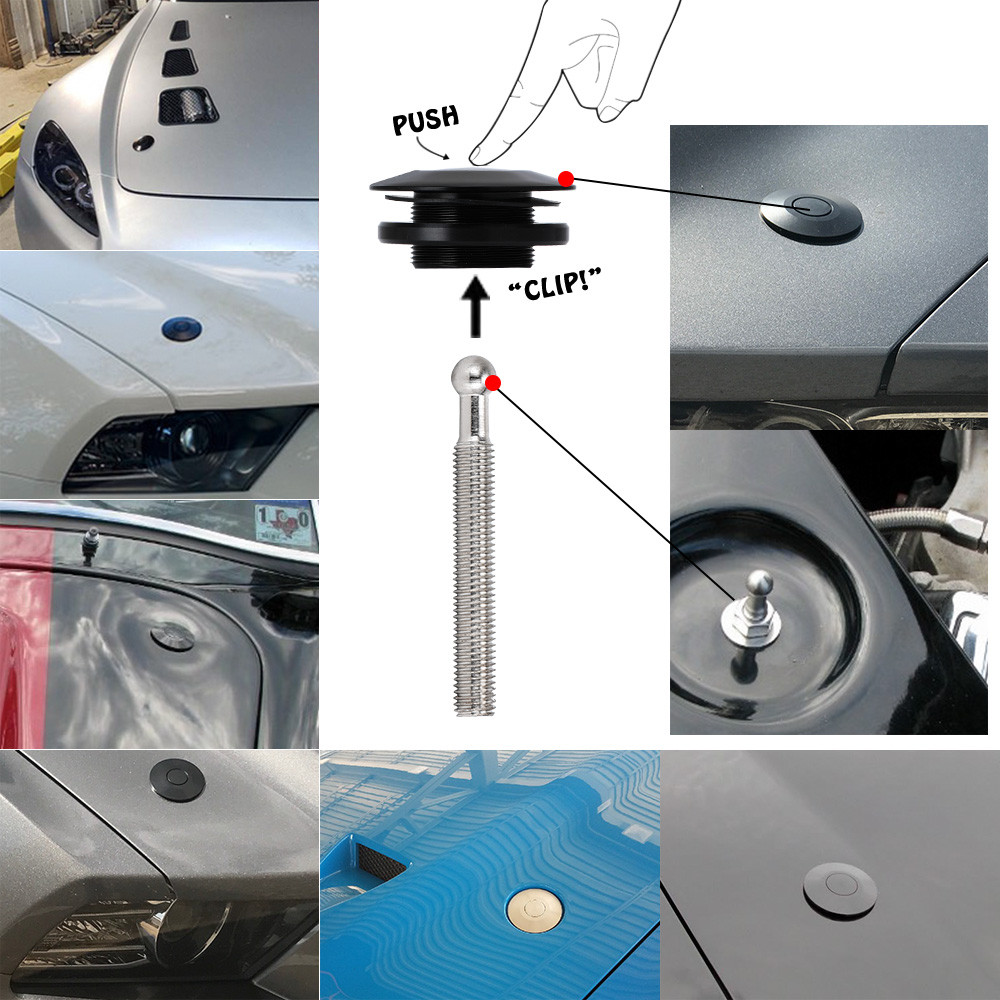 PUSH

"CLIP!"