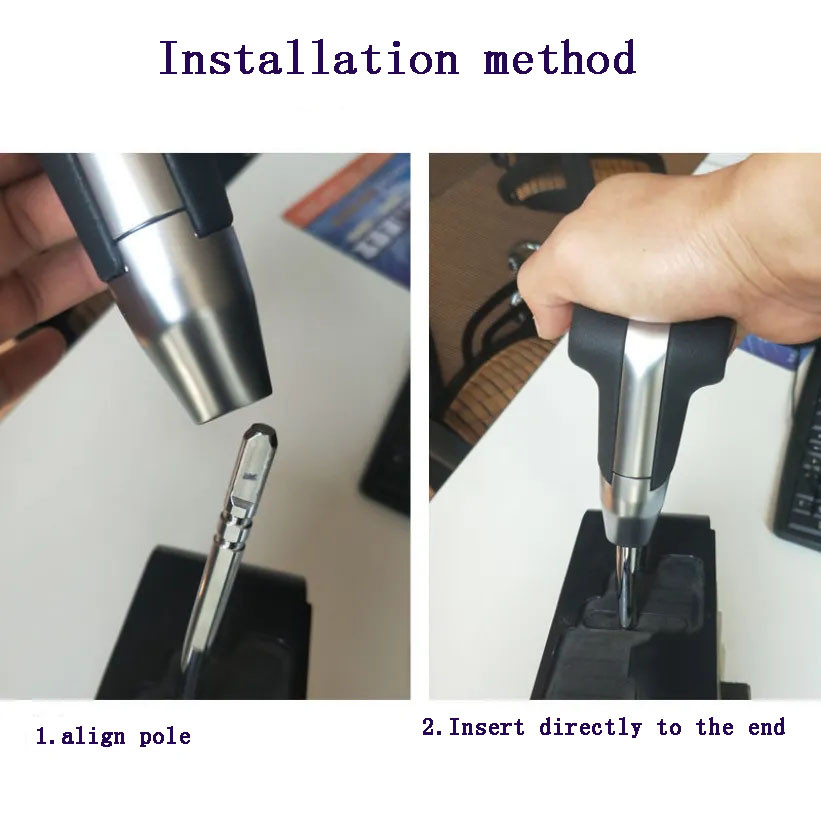 Installation method

1.align pole

2.Insert directly to the end