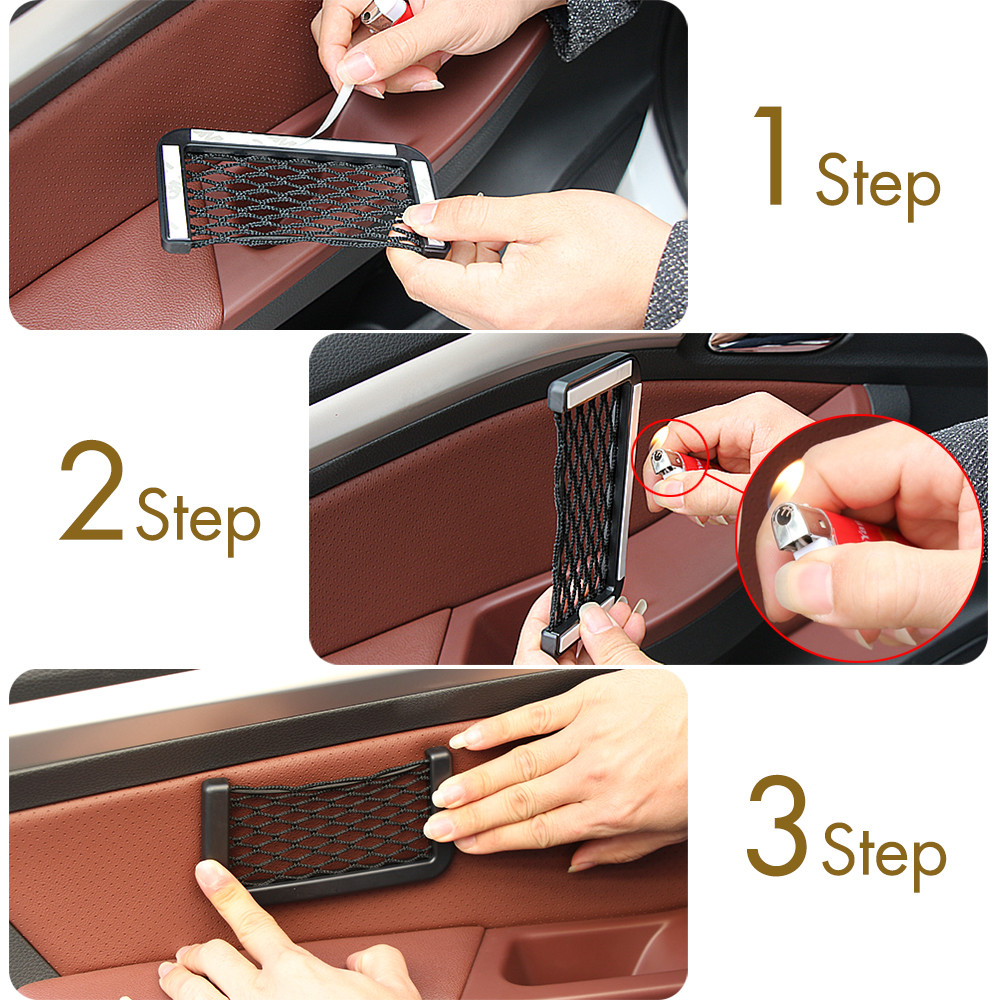 1 Step

2 Step

3 Step